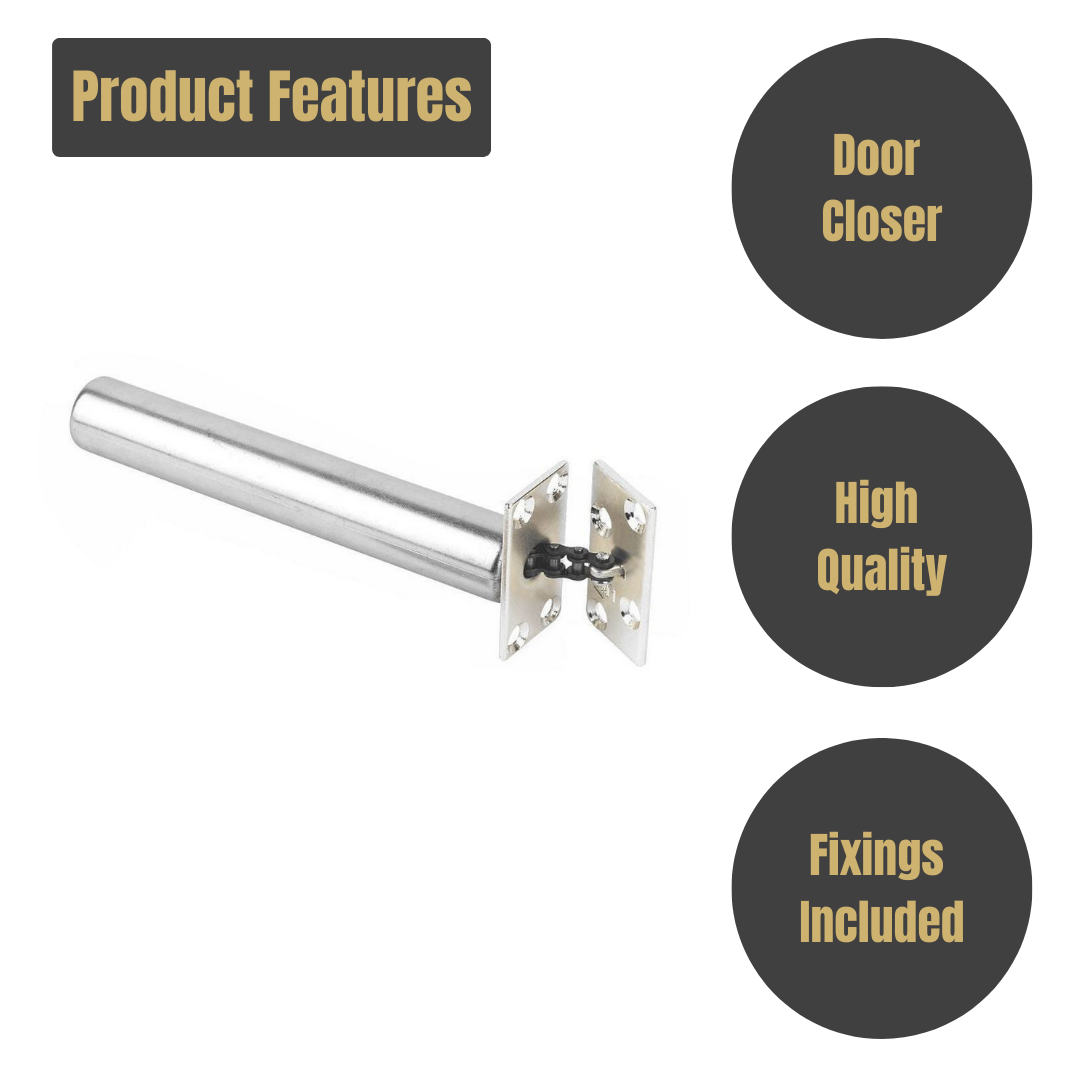 Product Features

Door Closer

High Quality

Fixings Included