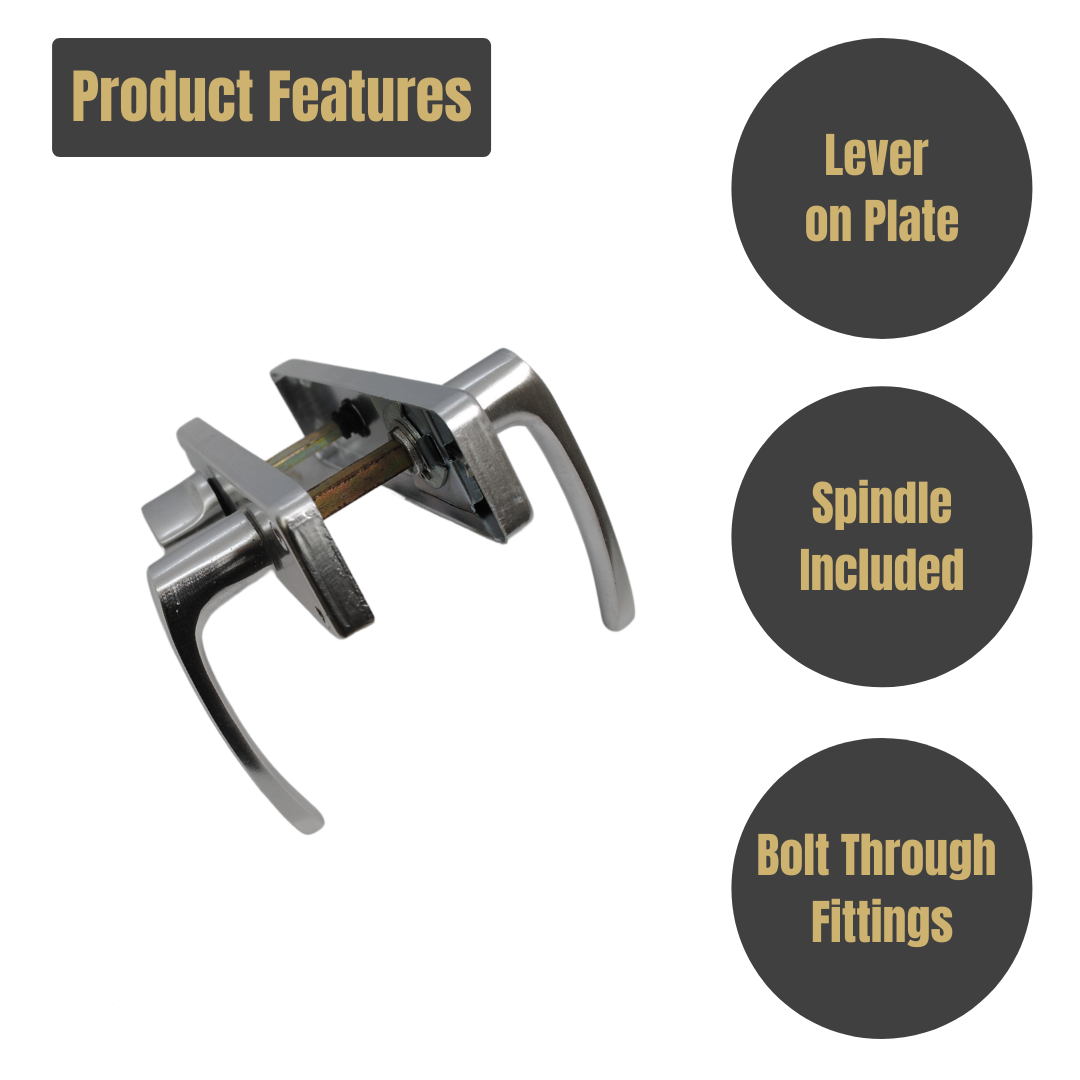 Product Features

Lever on Plate

Spindle Included

Bolt Through Fittings