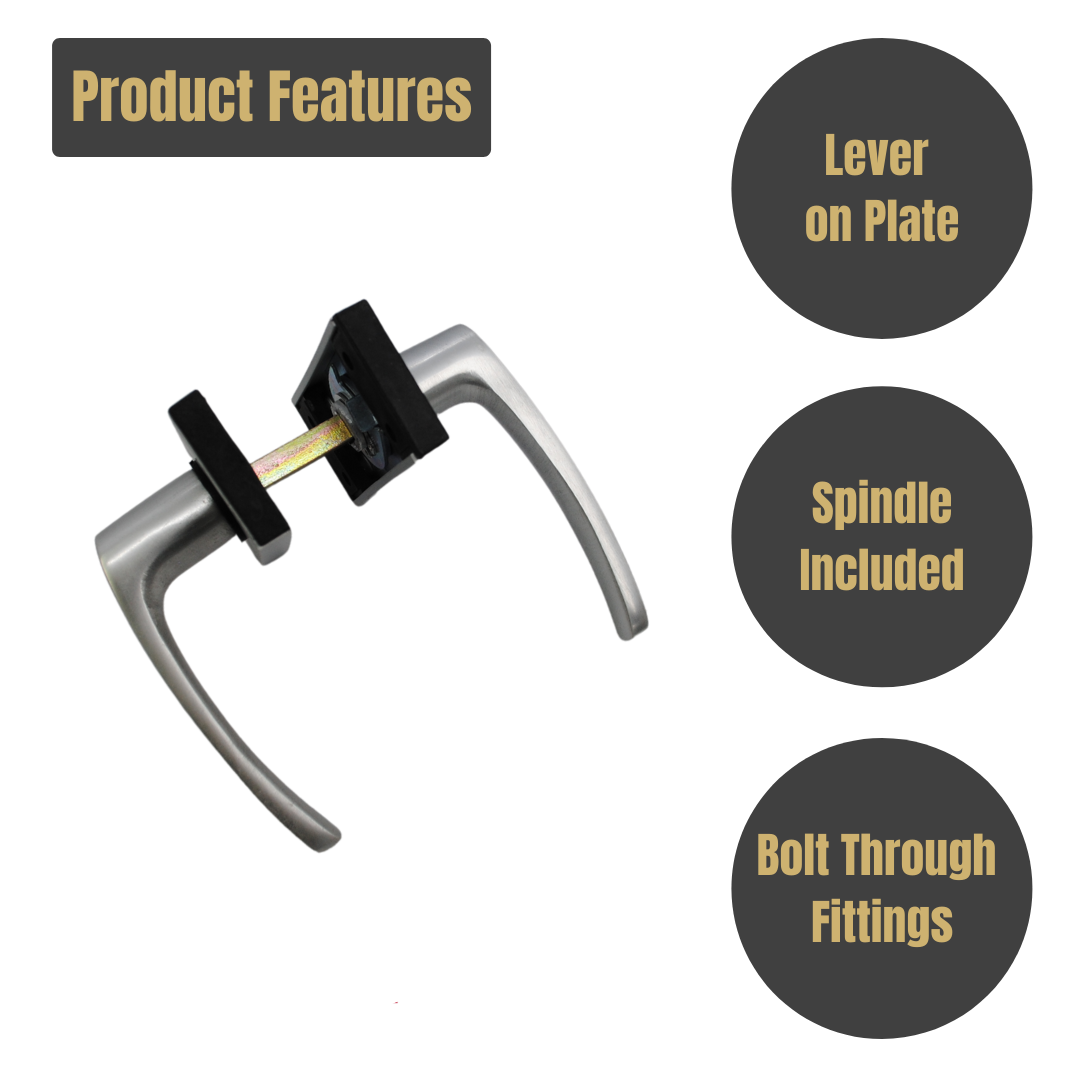 Product Features

Lever on Plate

Spindle Included

Bolt Through Fittings