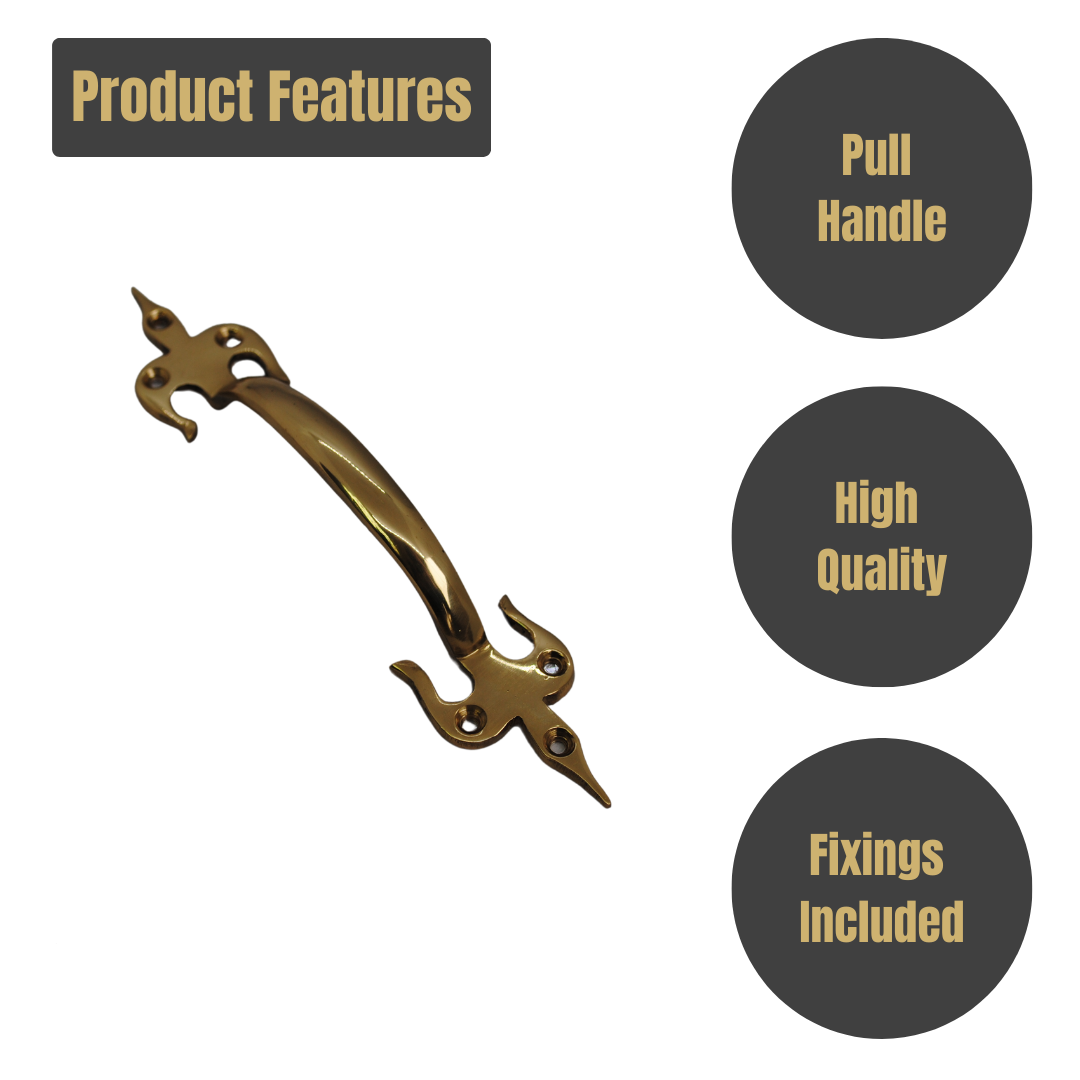 Product Features

Pull Handle

High Quality

Fixings Included