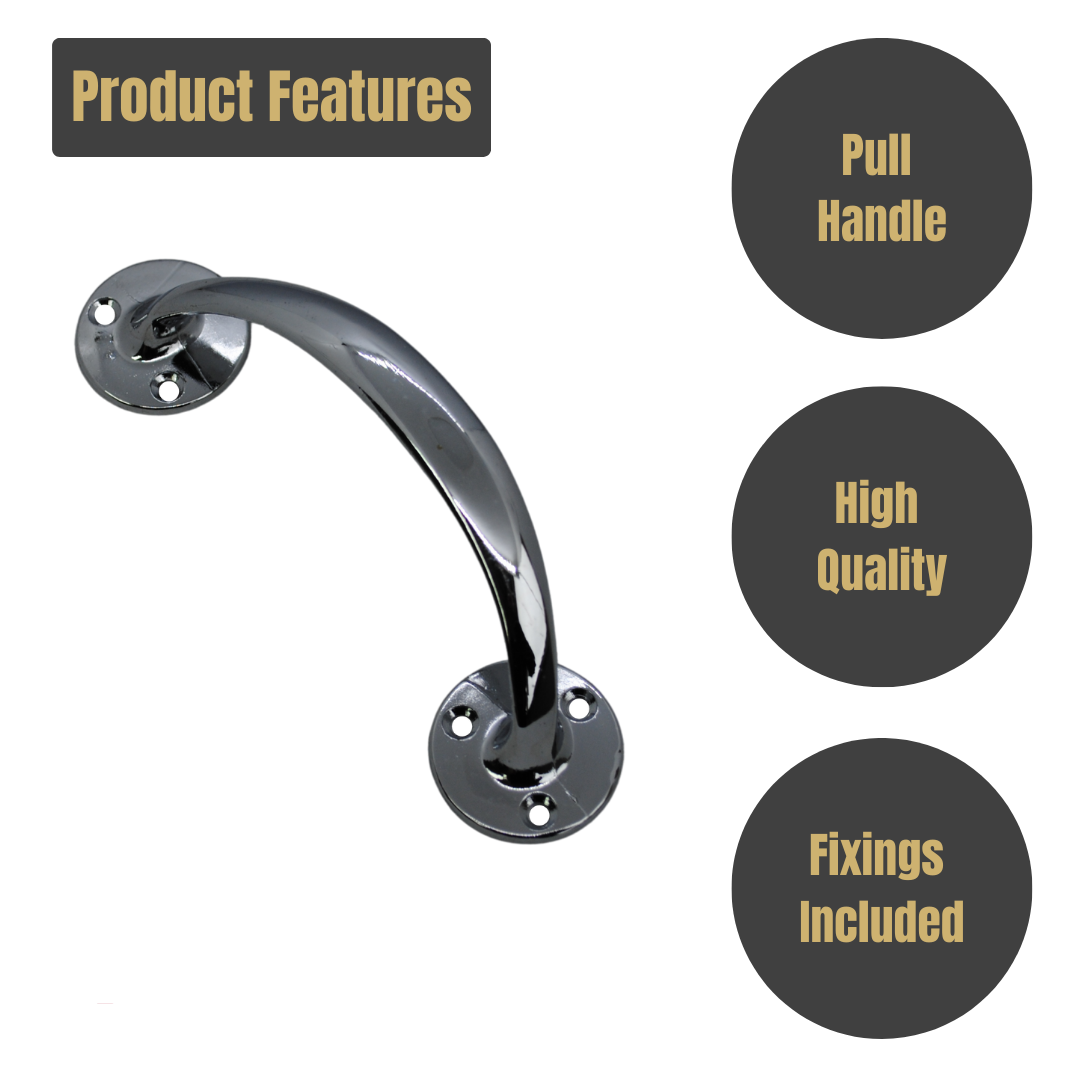 Product Features

Pull Handle

High Quality

Fixings Included