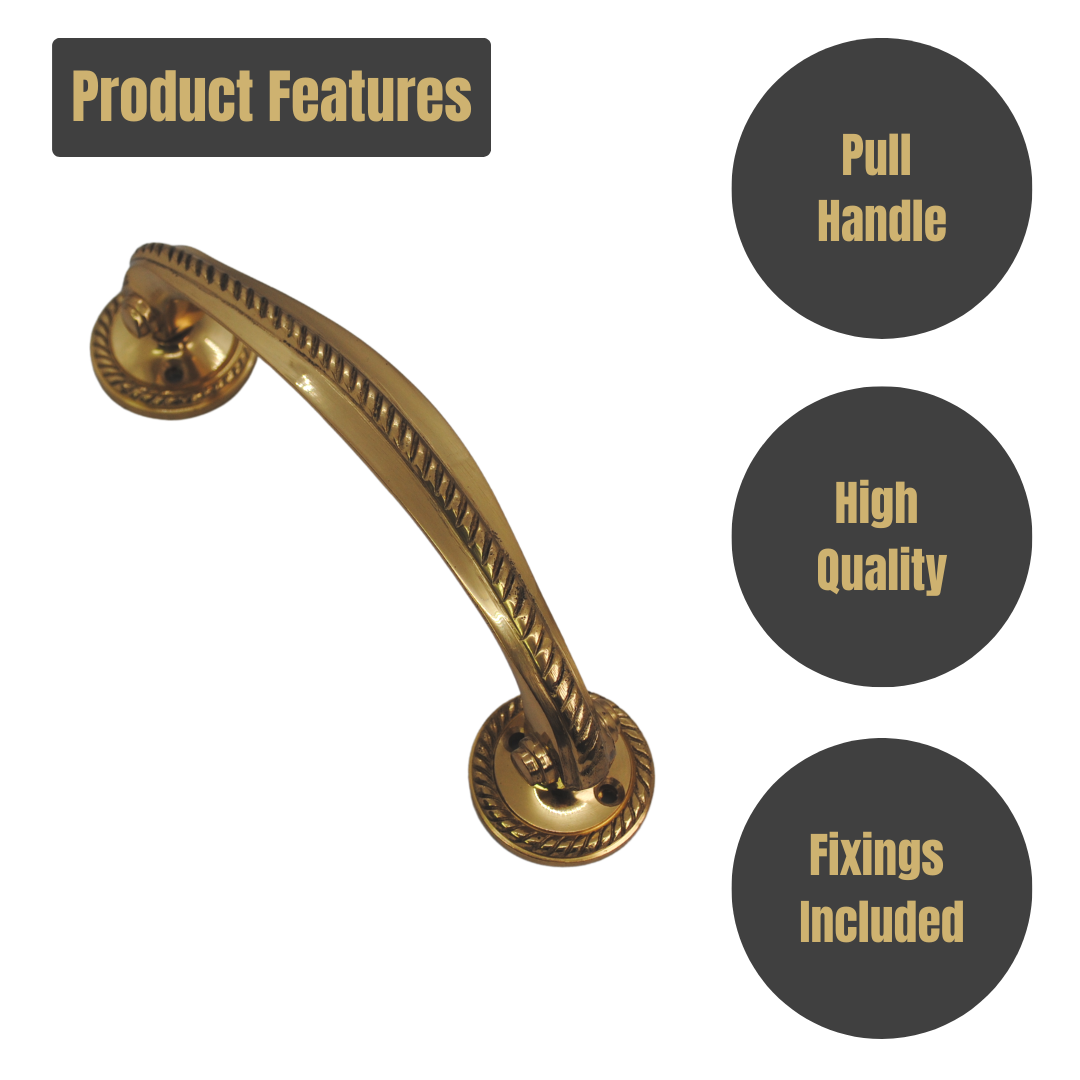 Product Features

Pull Handle

High Quality

Fixings Included