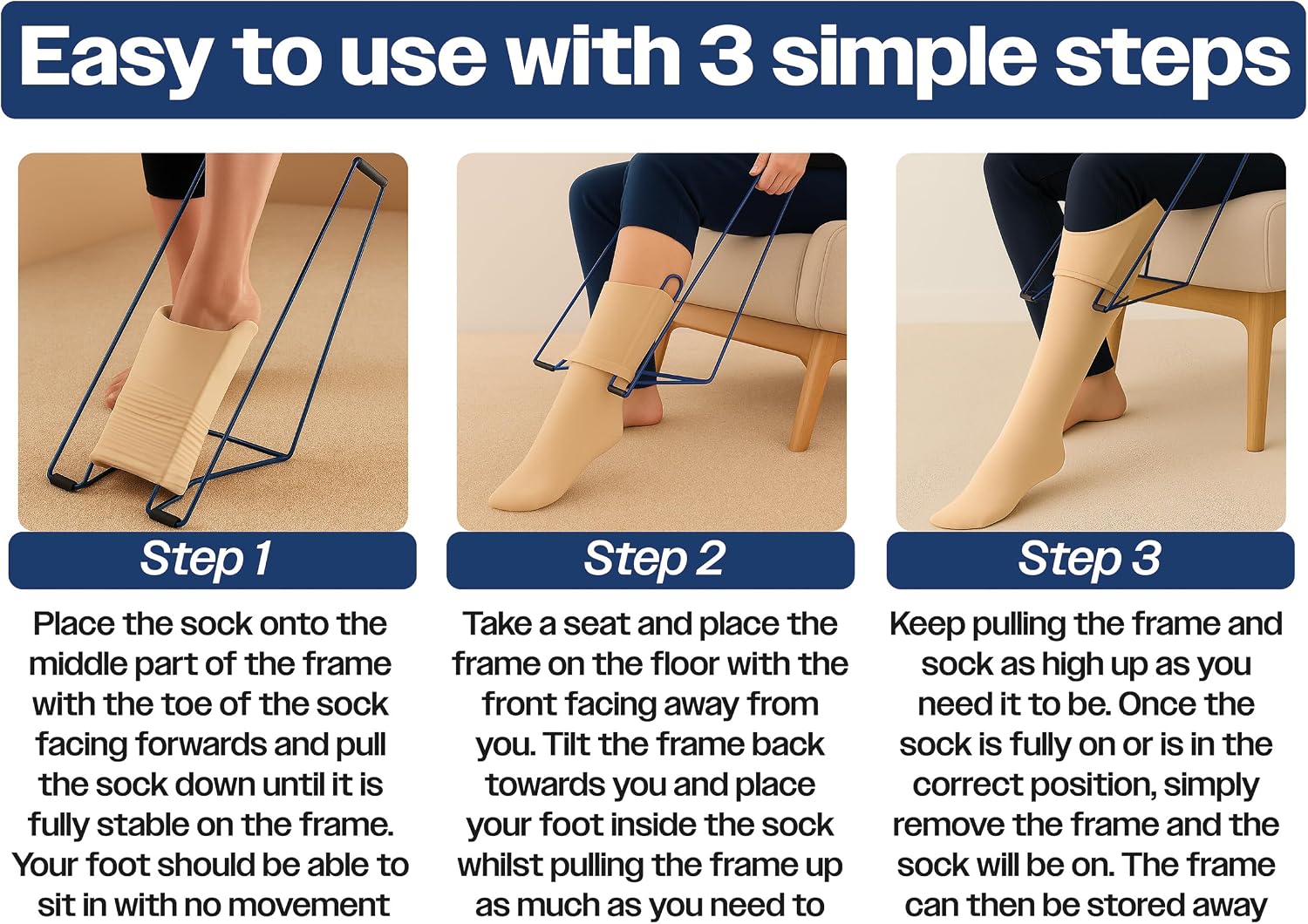 Easy to use with 3 simple steps

Step 1

Place the sock onto the middle part of the frame with the toe of the sock facing forwards and pull the sock down until it is fully stable on the frame. Your foot should be able to sit in with no movement

Step 2

Take a seat and place the frame on the floor with the front facing away from you. Tilt the frame back towards you and place your foot inside the sock whilst pulling the frame up as much as you need to

Step 3

Keep pulling the frame and sock as high up as you need it to be. Once the sock is fully on or is in the correct position, simply remove the frame and the sock will be on. The frame can then be stored away