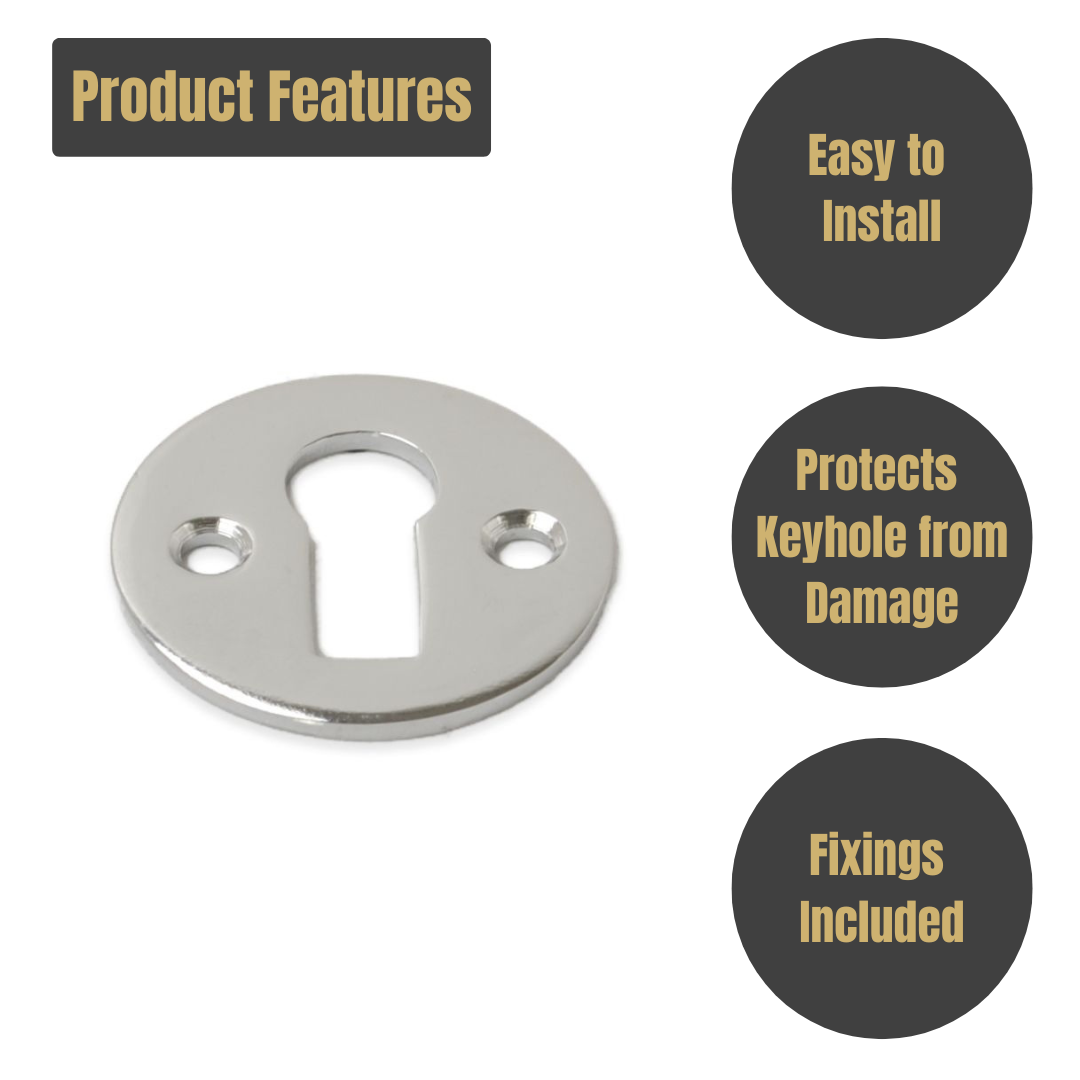 Product Features

Easy to Install

Protects Keyhole from Damage

Fixings Included