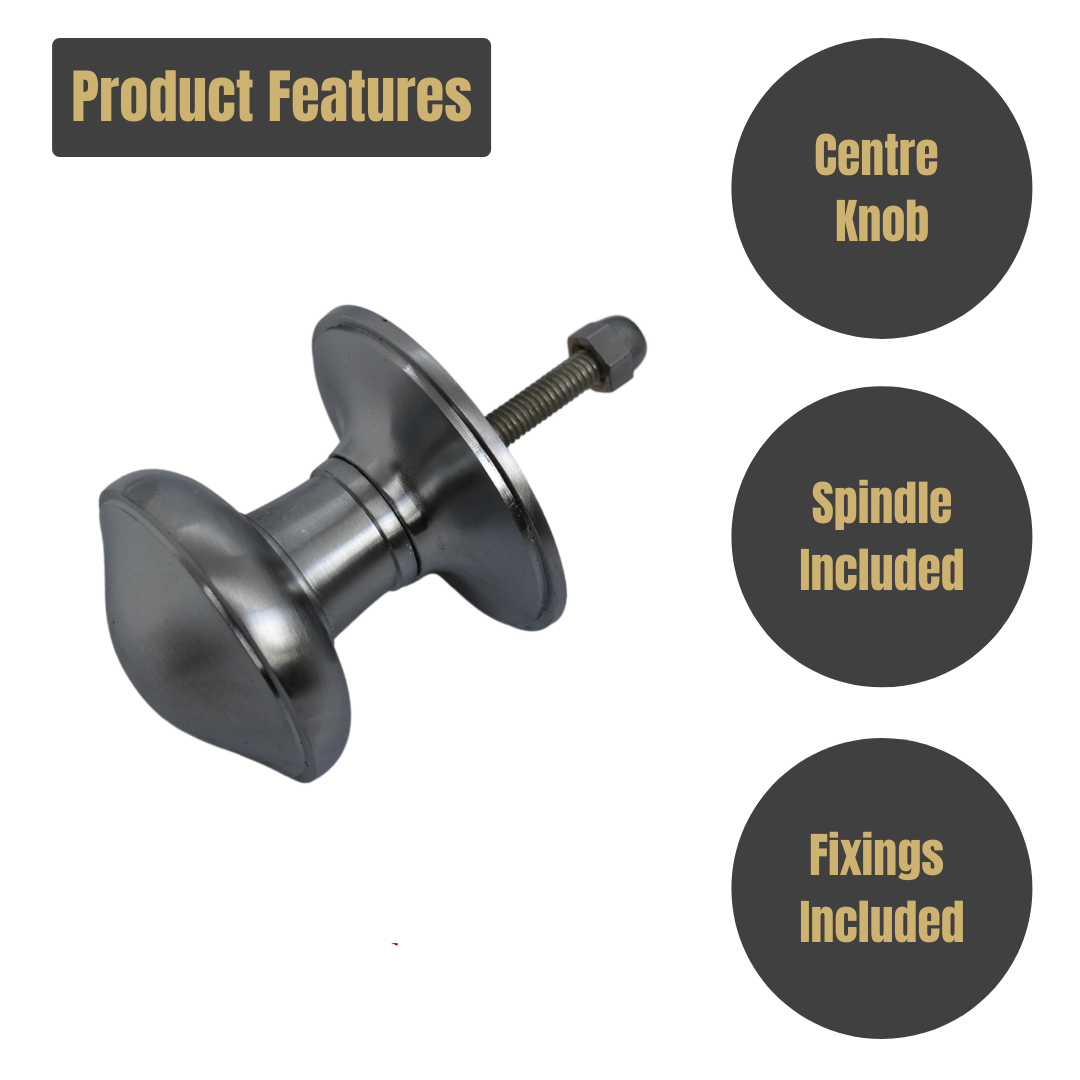 Product Features

Centre Knob

Spindle Included

Fixings Included