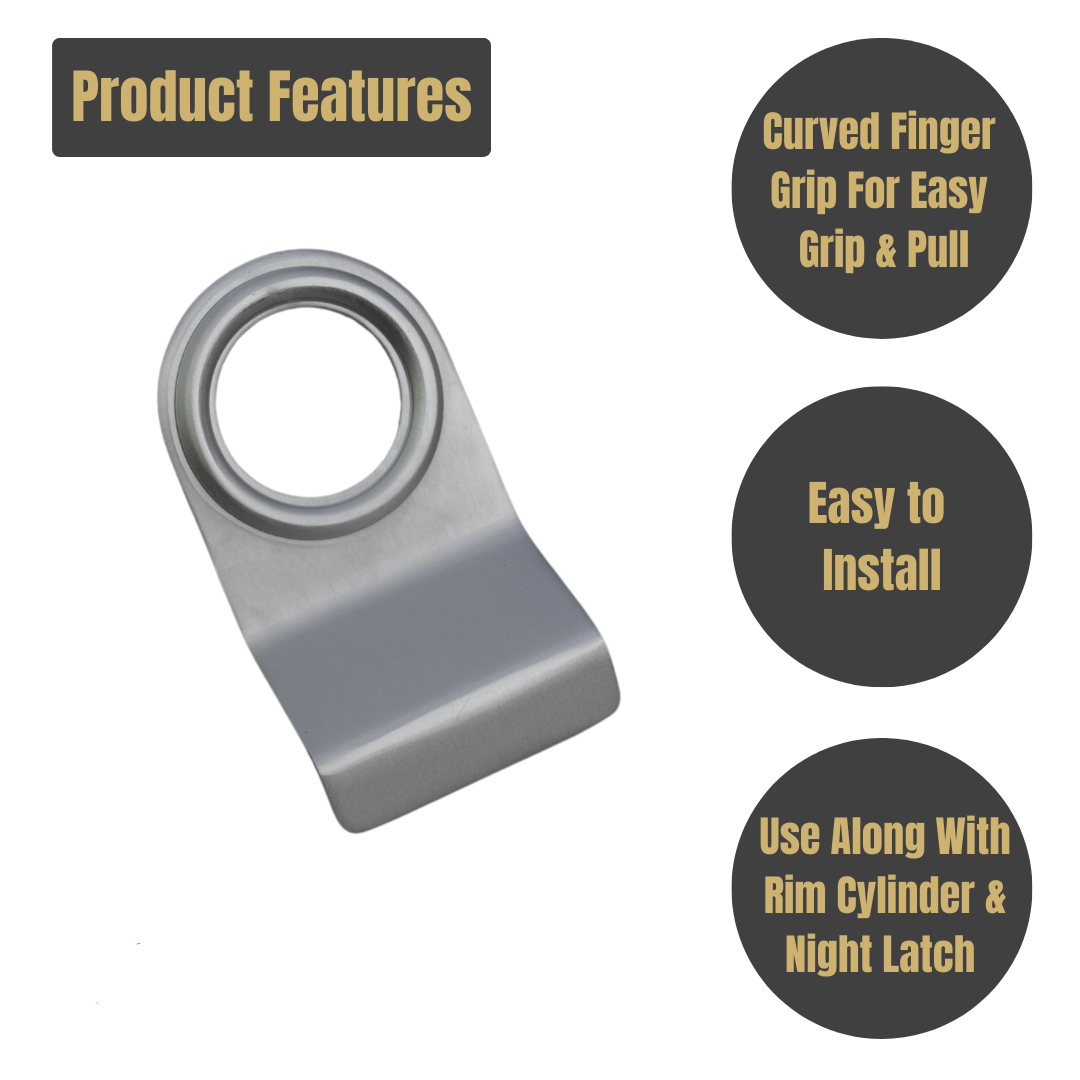 Product Features

Curved Finger Grip For Easy Grip & Pull

Easy to Install

Use Along With Rim Cylinder & Night Latch