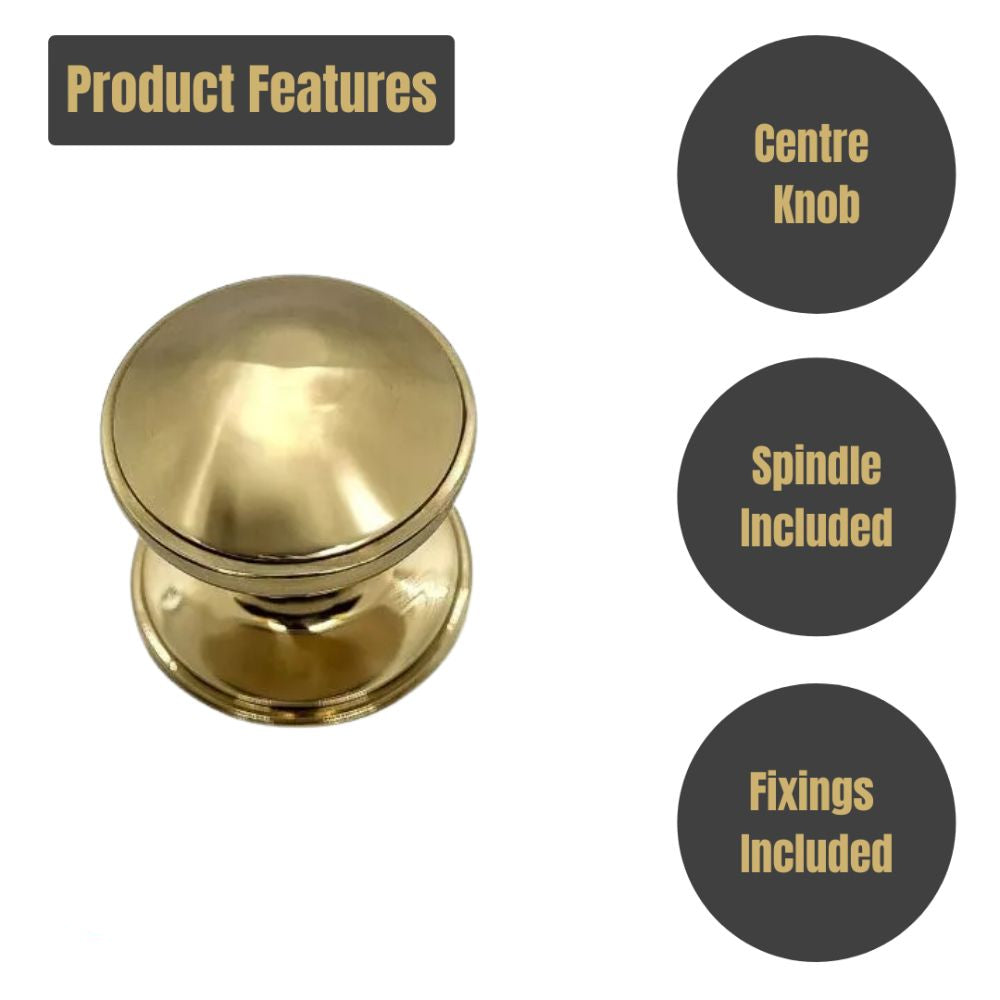 Product Features

Centre Knob

Spindle Included

Fixings Included