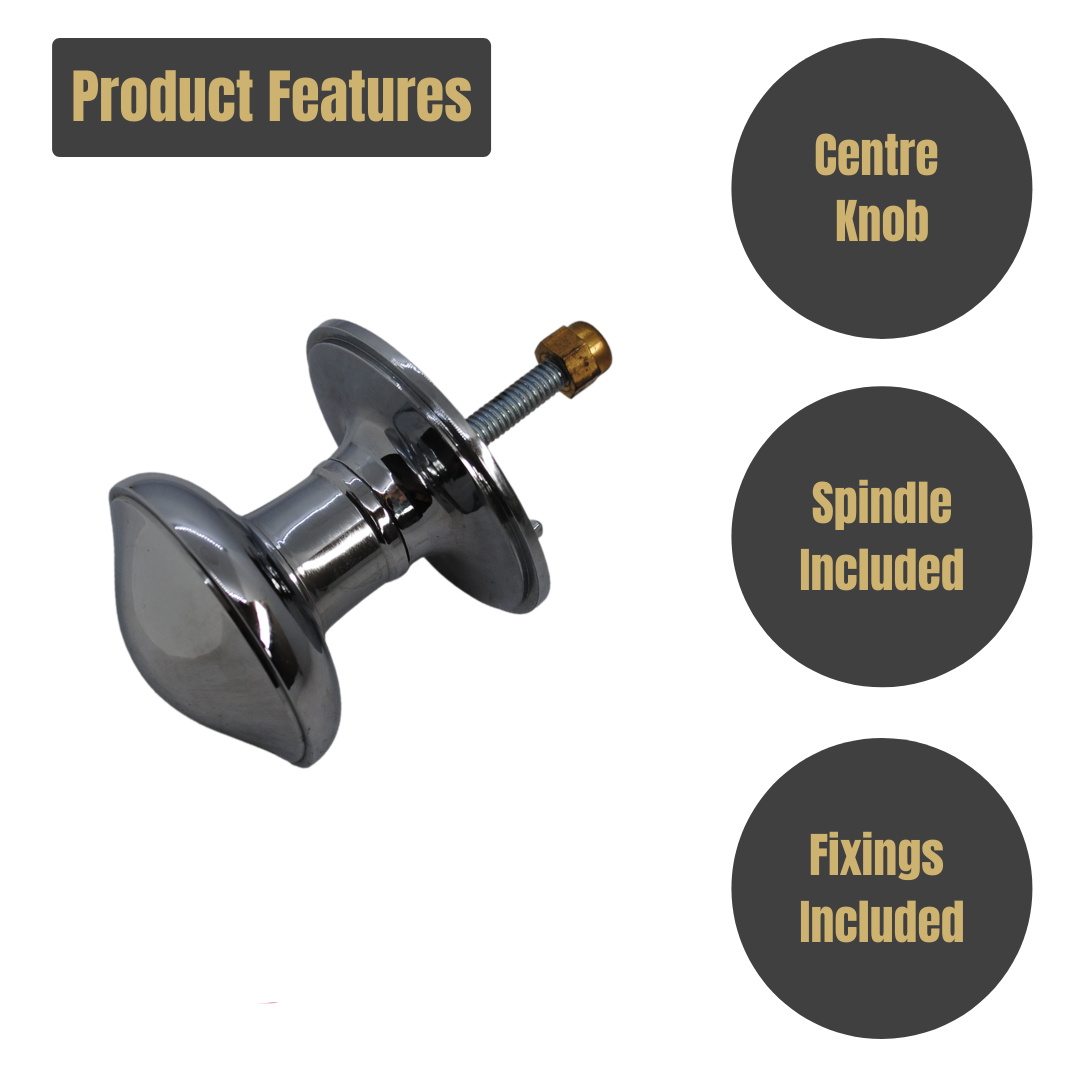 Product Features

Centre Knob

Spindle Included

Fixings Included