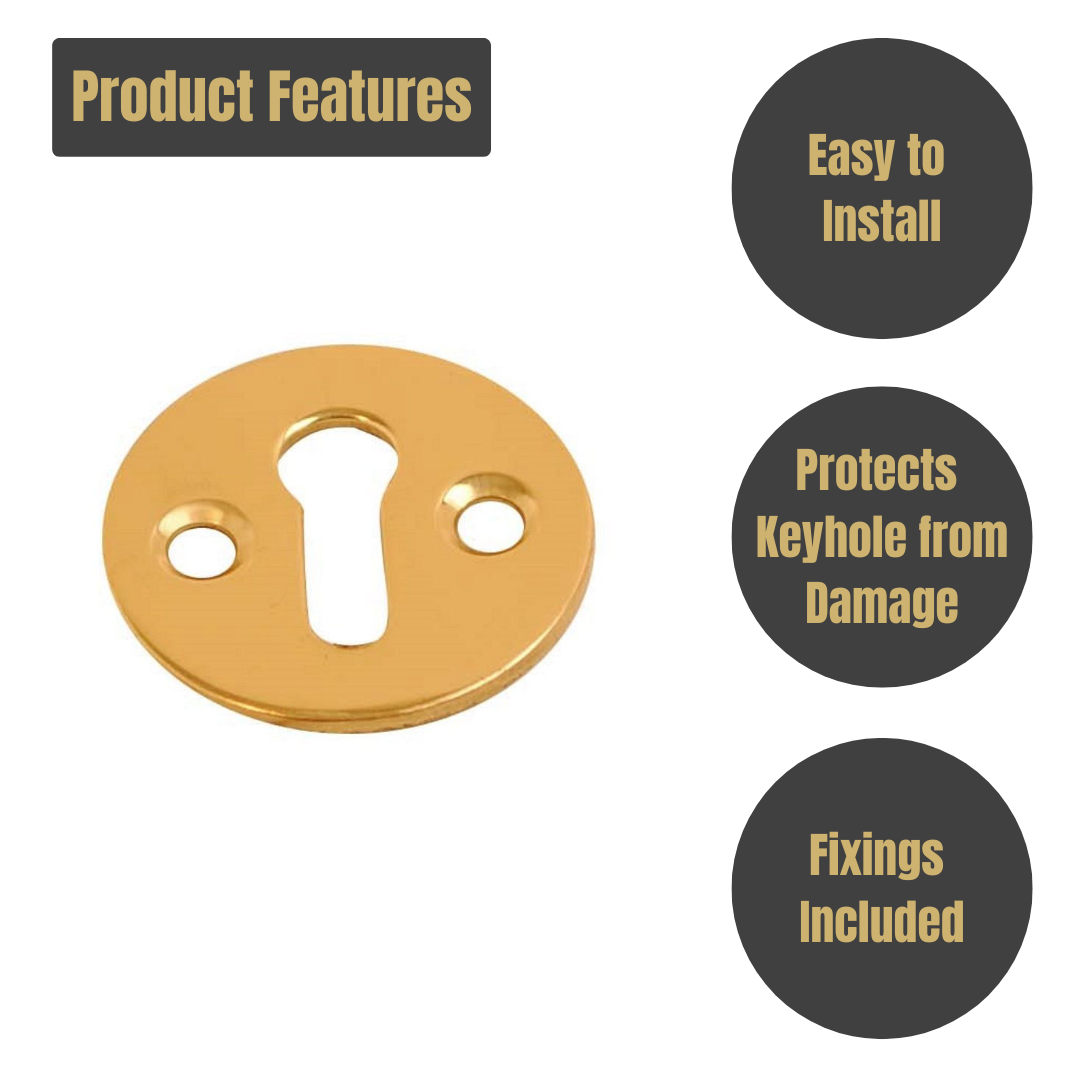 Product Features

Easy to Install

Protects Keyhole from Damage

Fixings Included