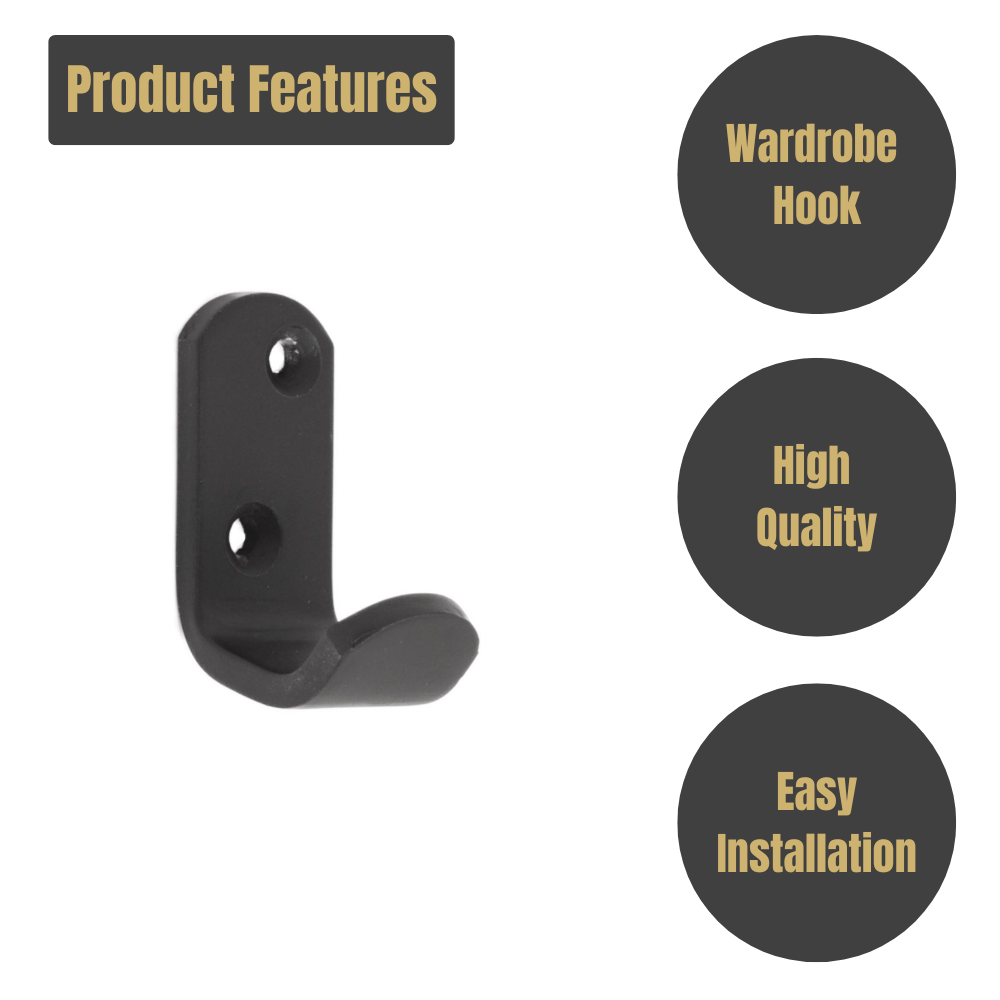 Product Features

Wardrobe Hook

High Quality

Easy Installation