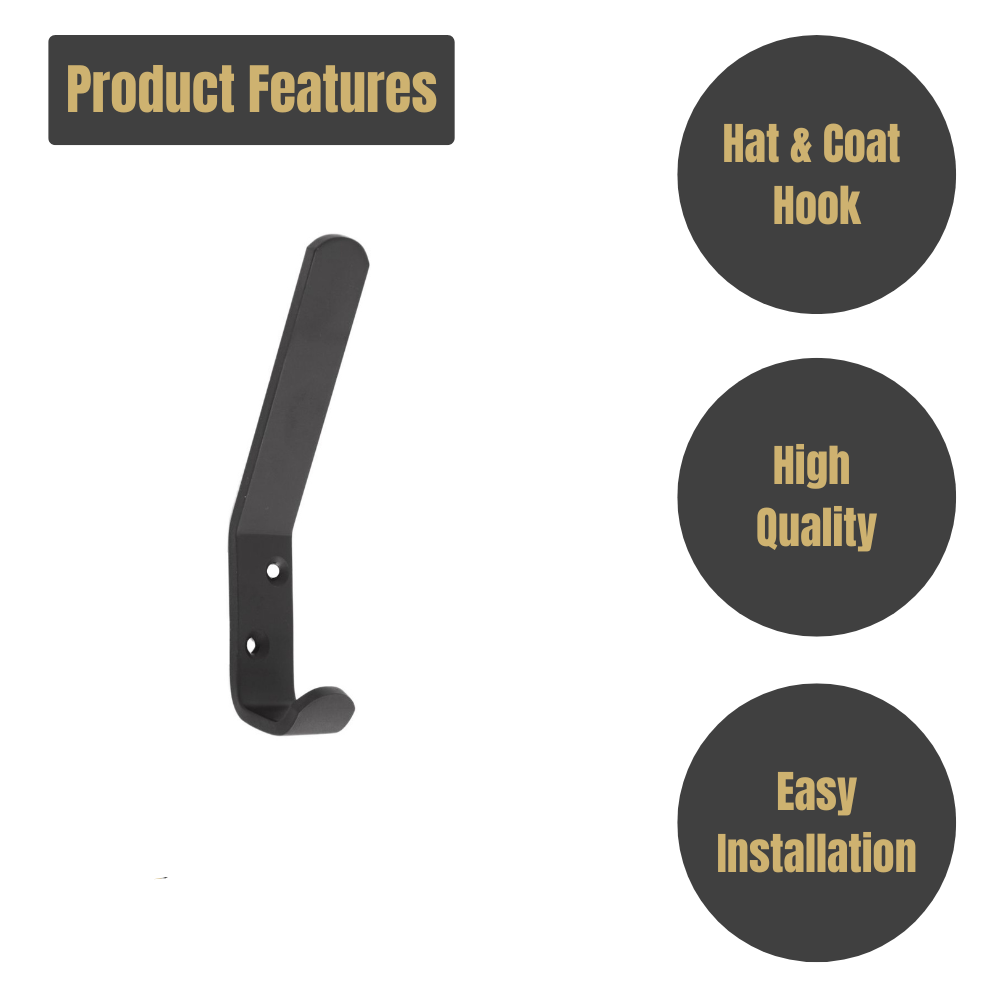 Product Features

Hat & Coat Hook

High Quality

Easy Installation