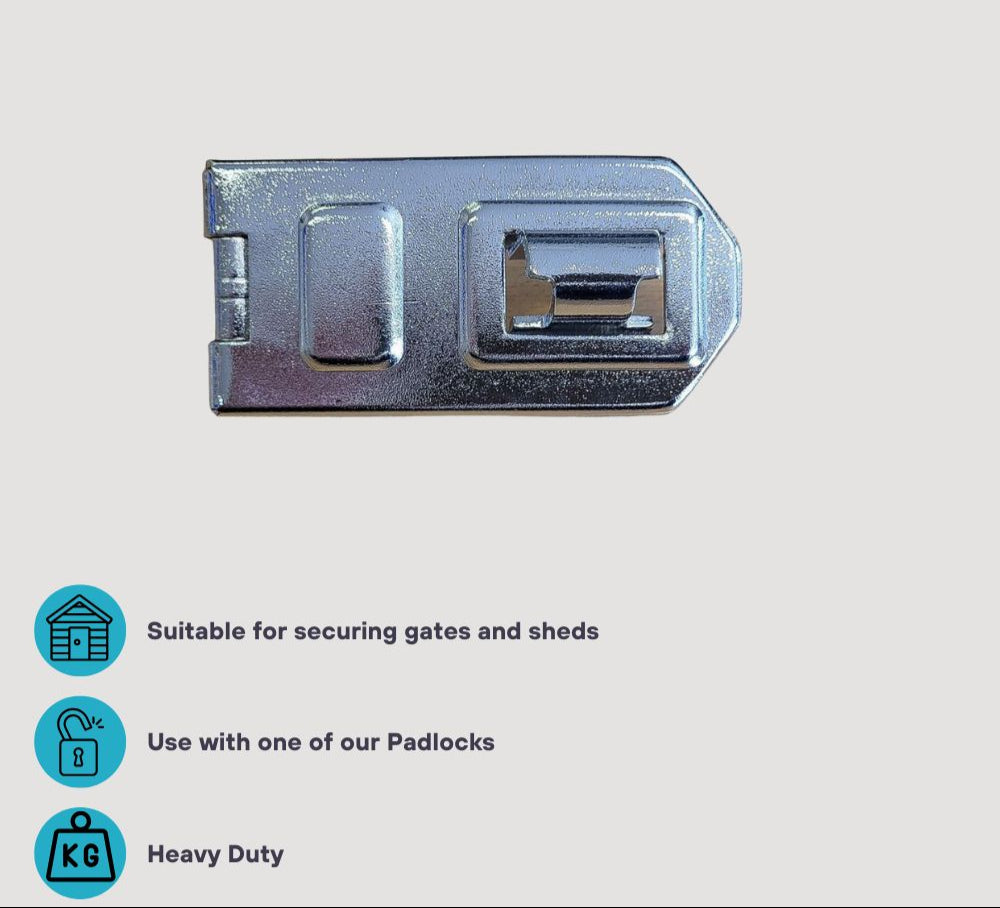 Suitable for securing gates and sheds

Use with one of our Padlocks

KG

Heavy Duty