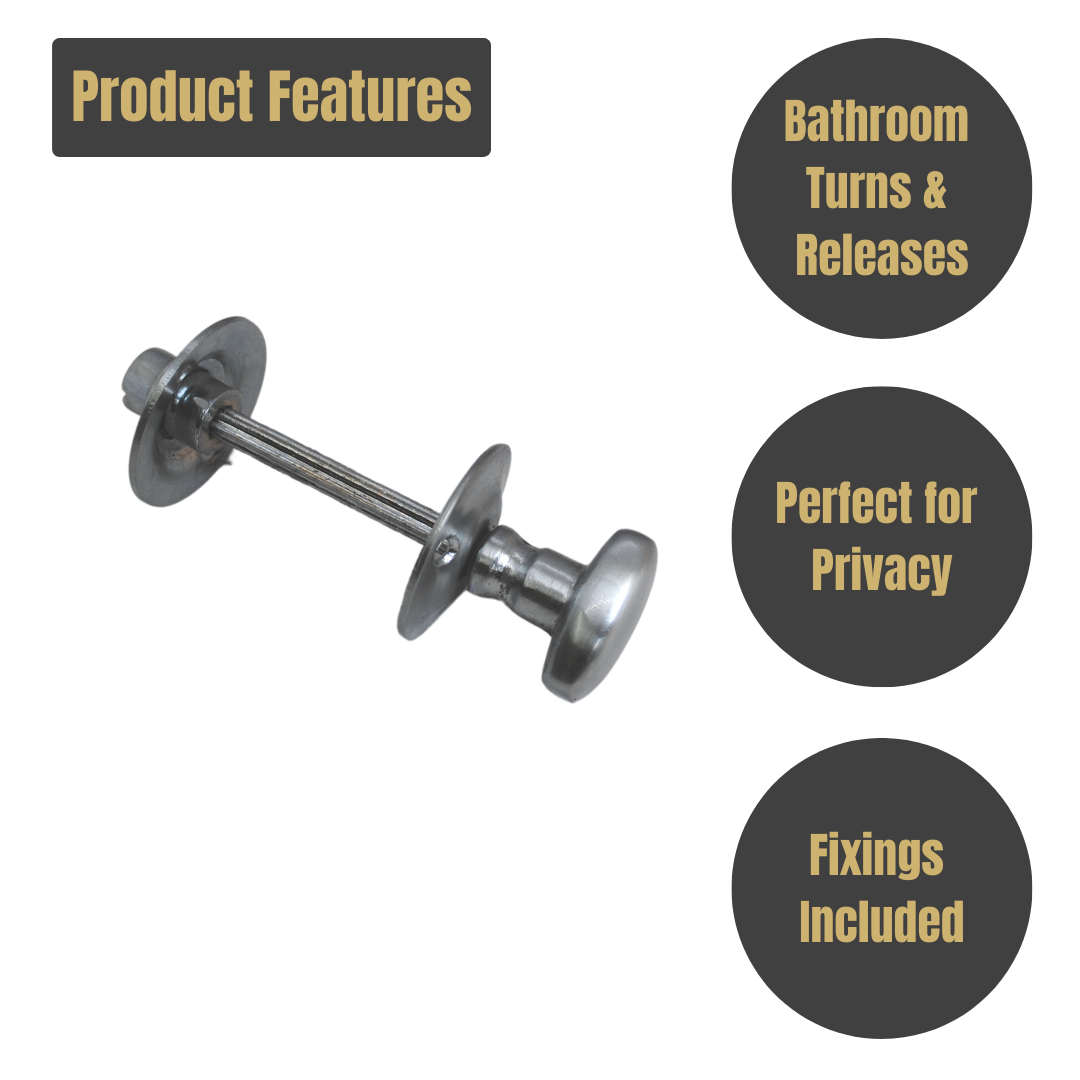 Product Features

Bathroom Turns & Releases

Perfect for Privacy

Fixings Included