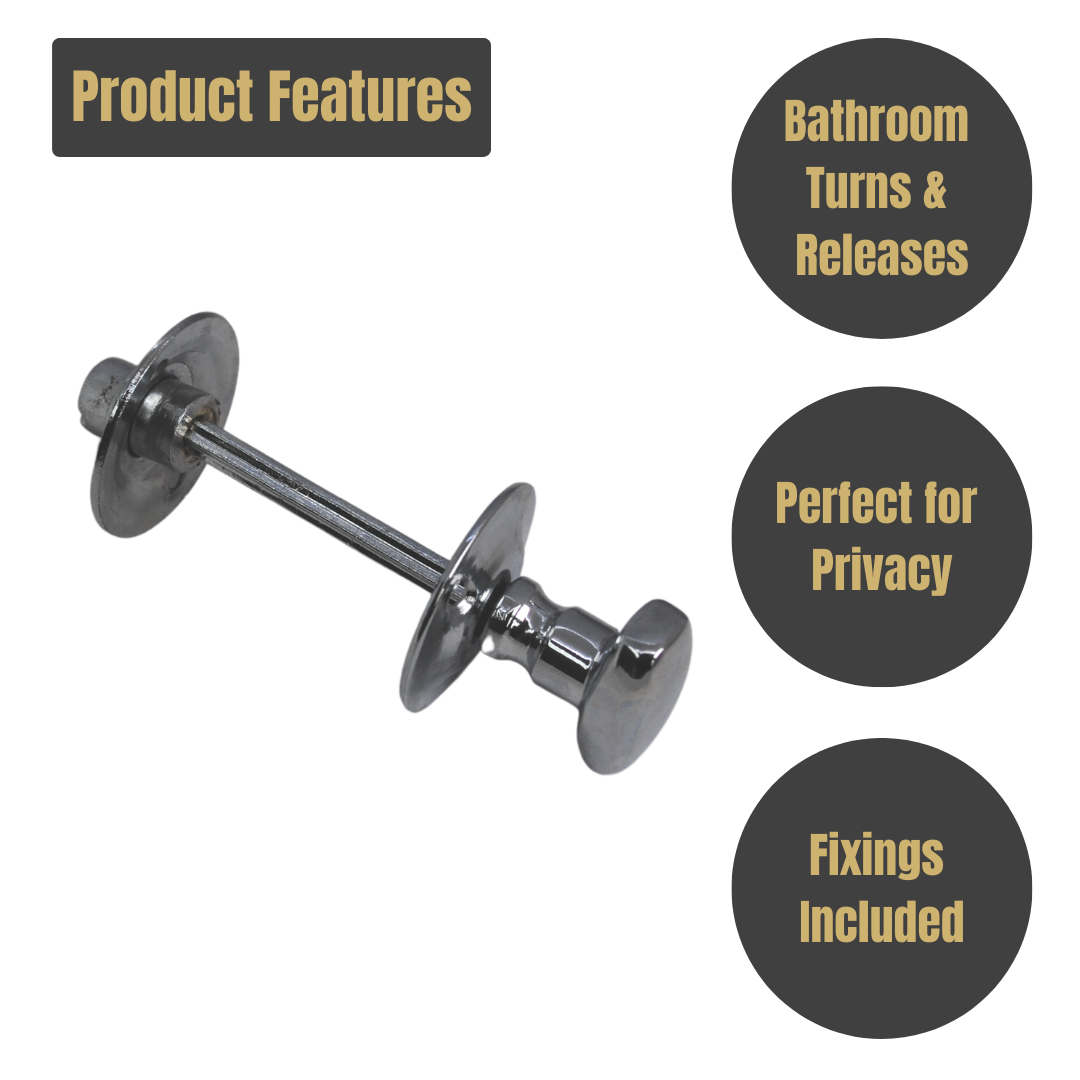 Product Features

Bathroom Turns & Releases

Perfect for Privacy

Fixings Included