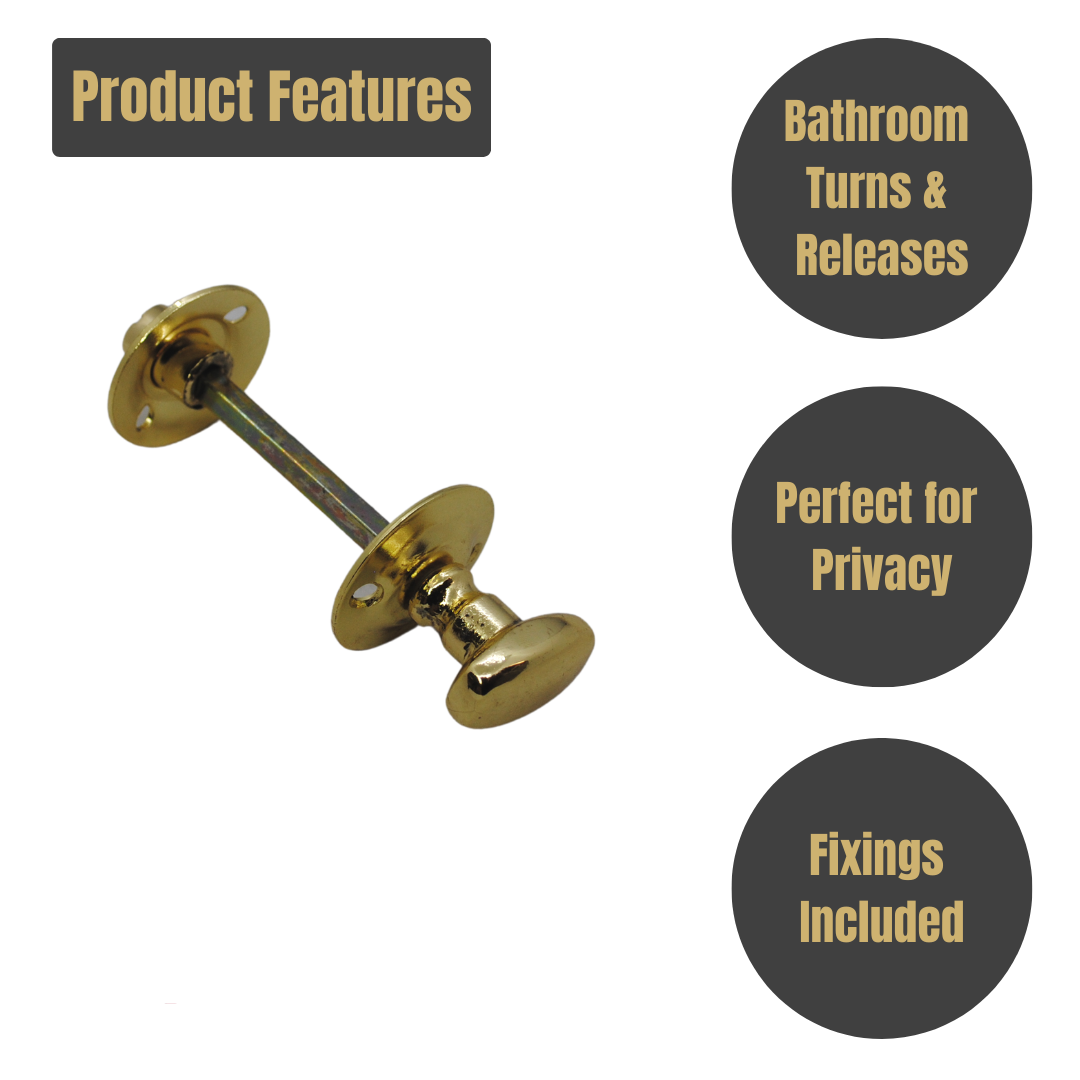 Product Features

Bathroom Turns & Releases

Perfect for Privacy

Fixings Included