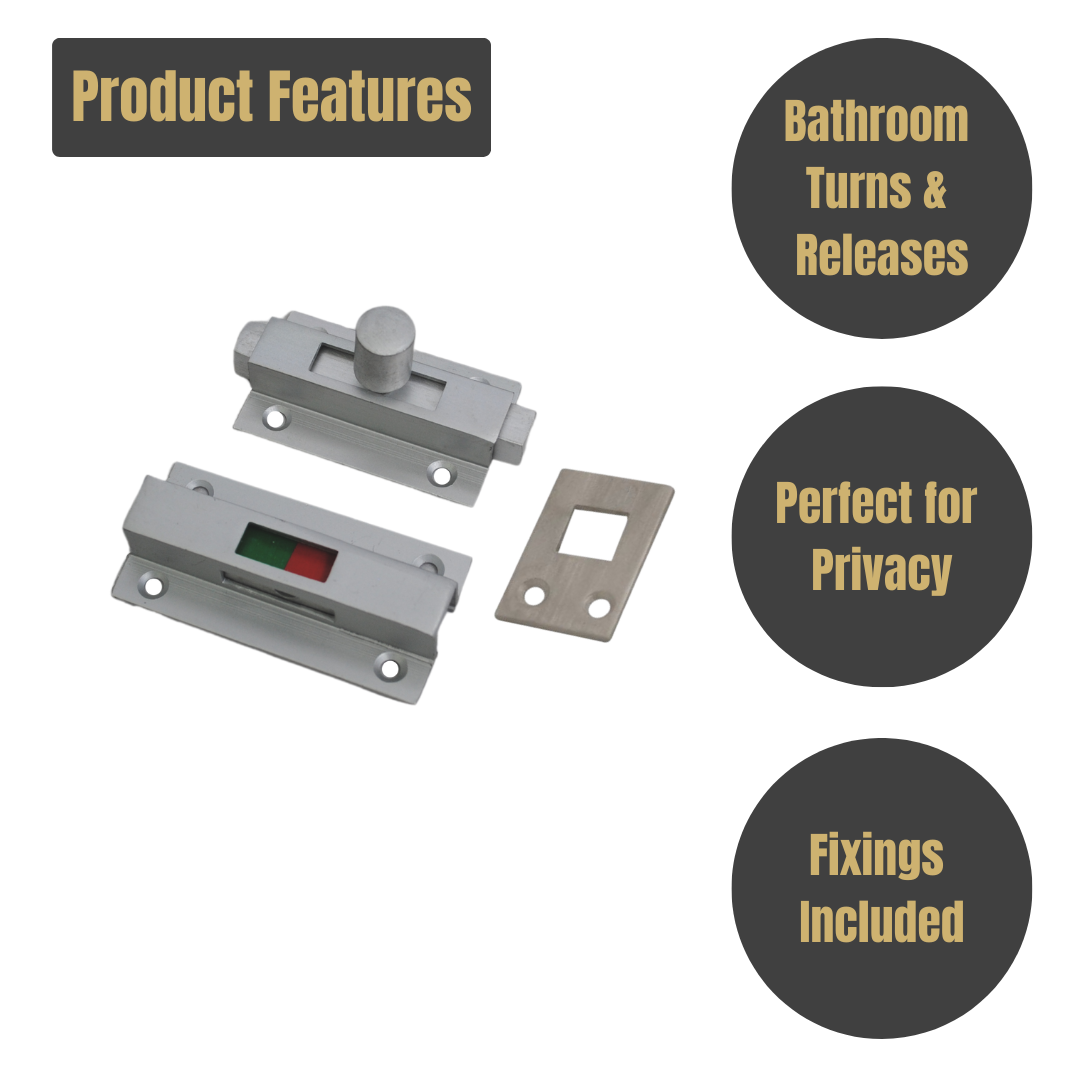 Product Features

Bathroom Turns & Releases

Perfect for Privacy

Fixings Included