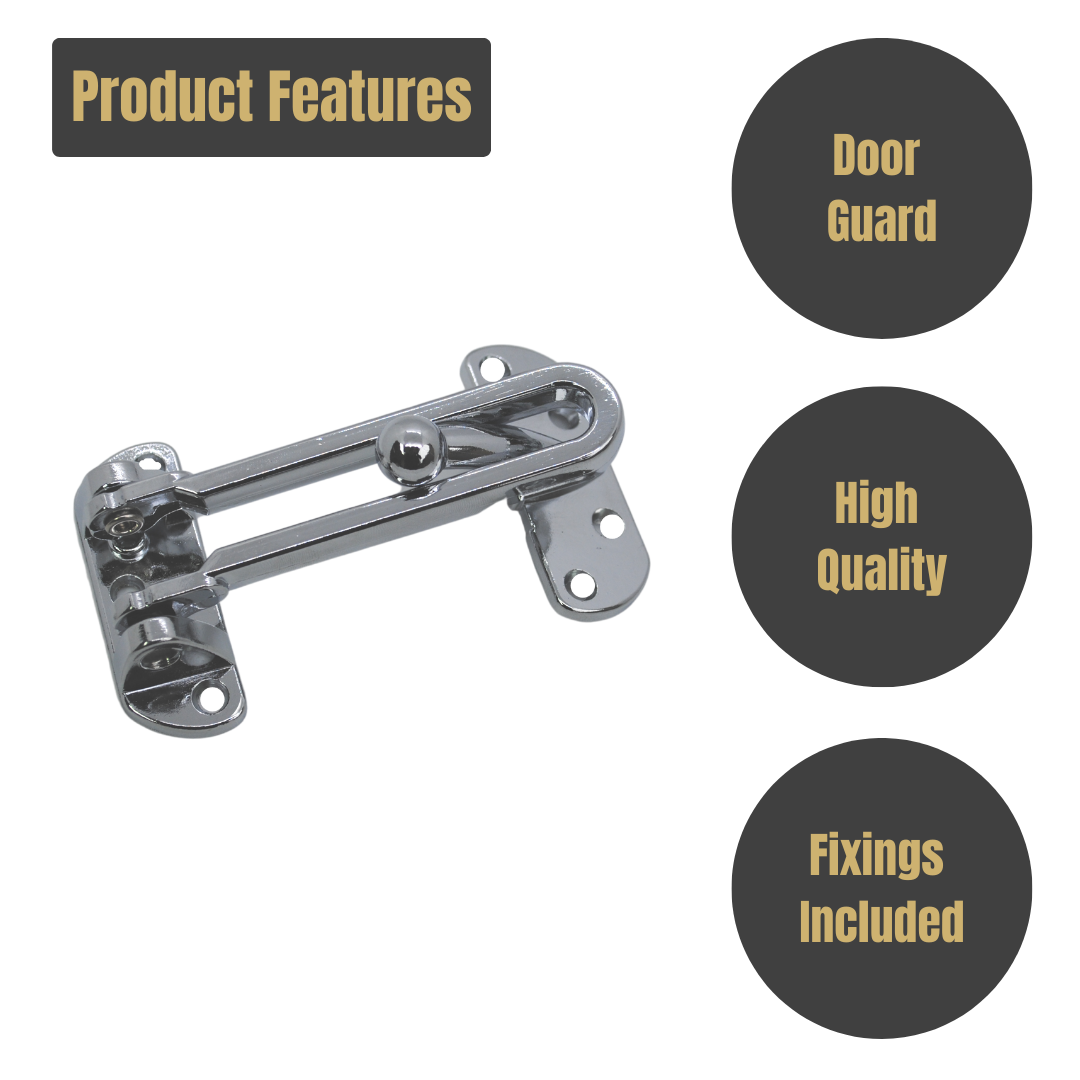 Product Features

Door Guard

High Quality

Fixings Included