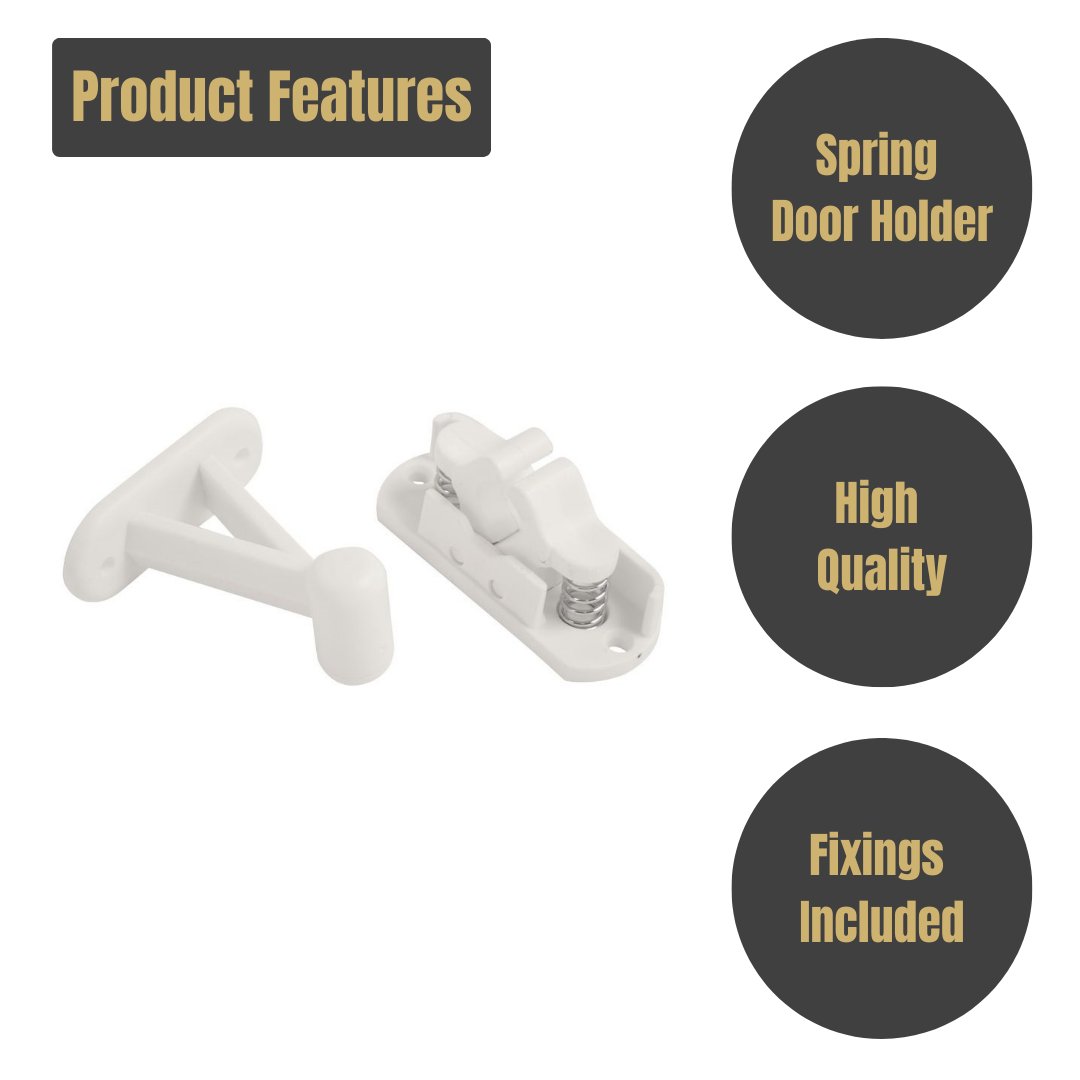 Product Features

Spring
Door Holder

High
Quality

Fixings
Included