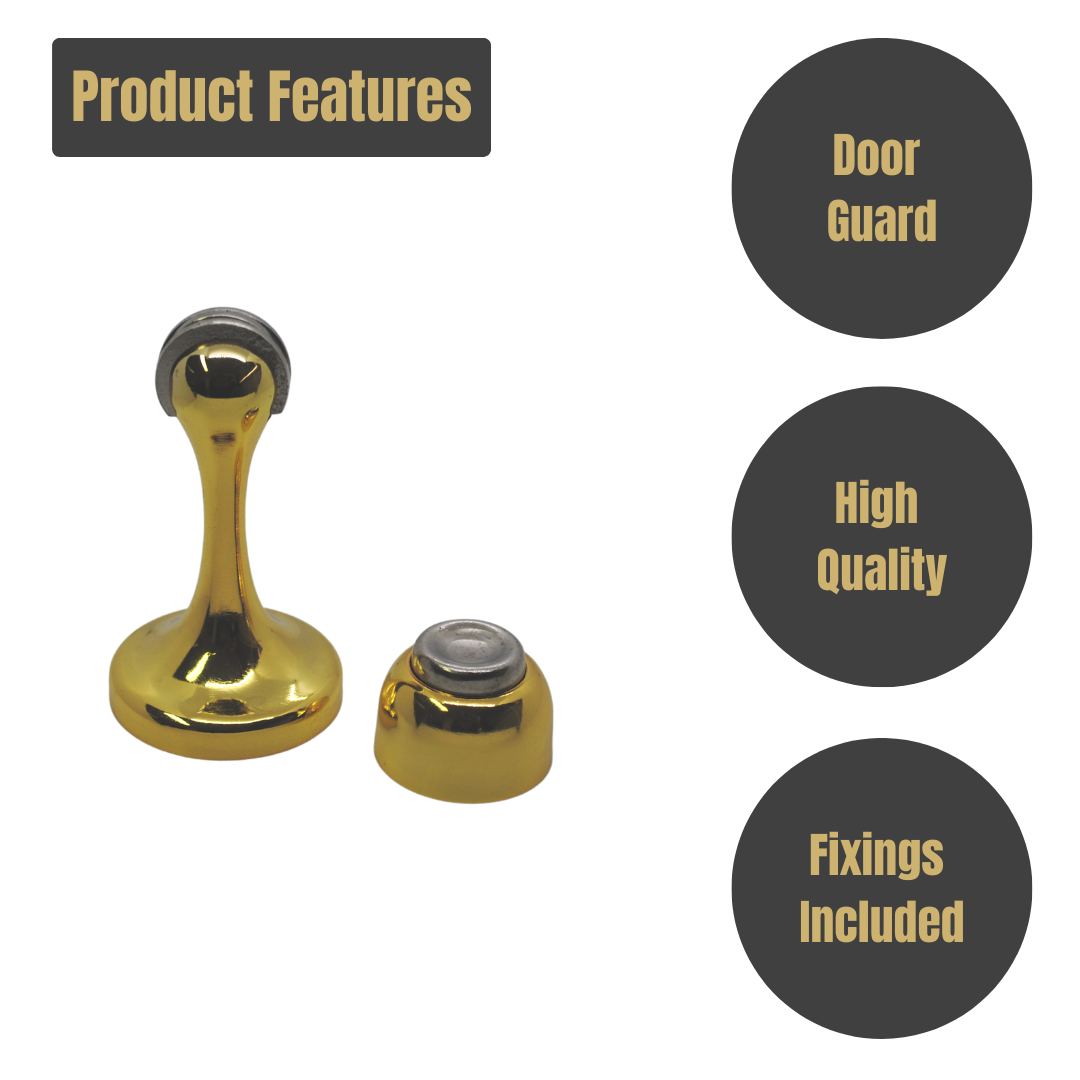 Product Features

Door Guard

High Quality

Fixings Included