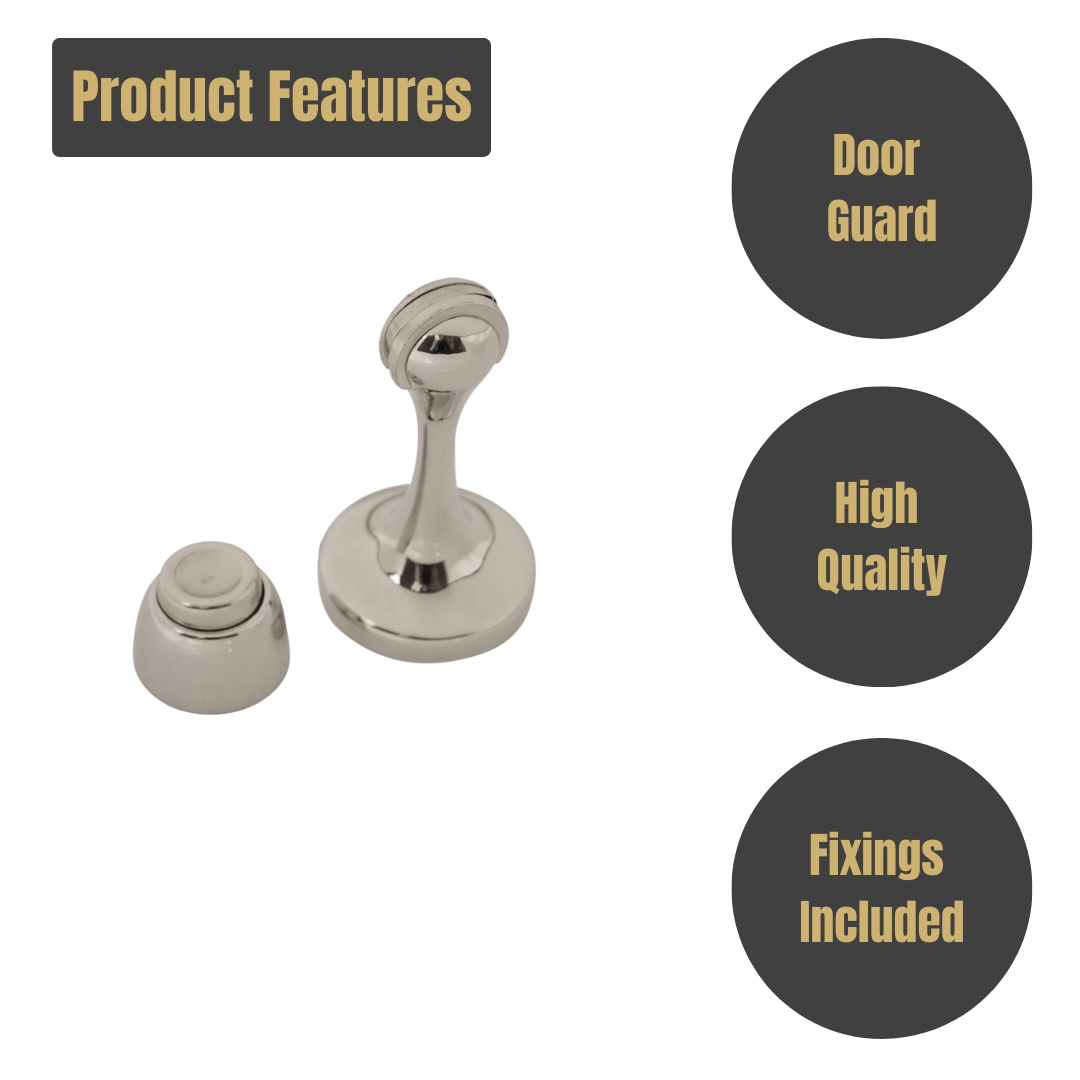 Product Features

Door Guard

High Quality

Fixings Included