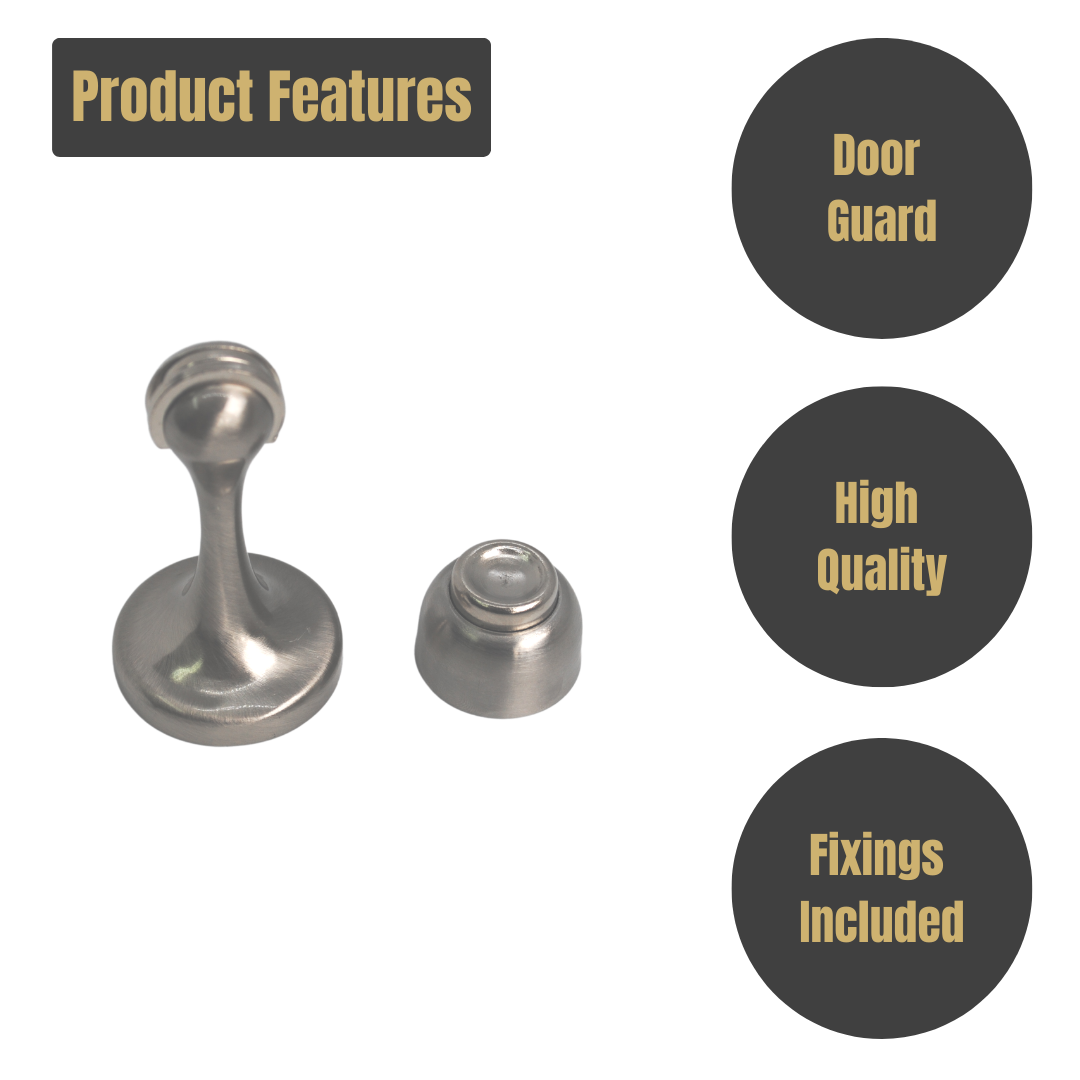 Product Features

Door Guard

High Quality

Fixings Included