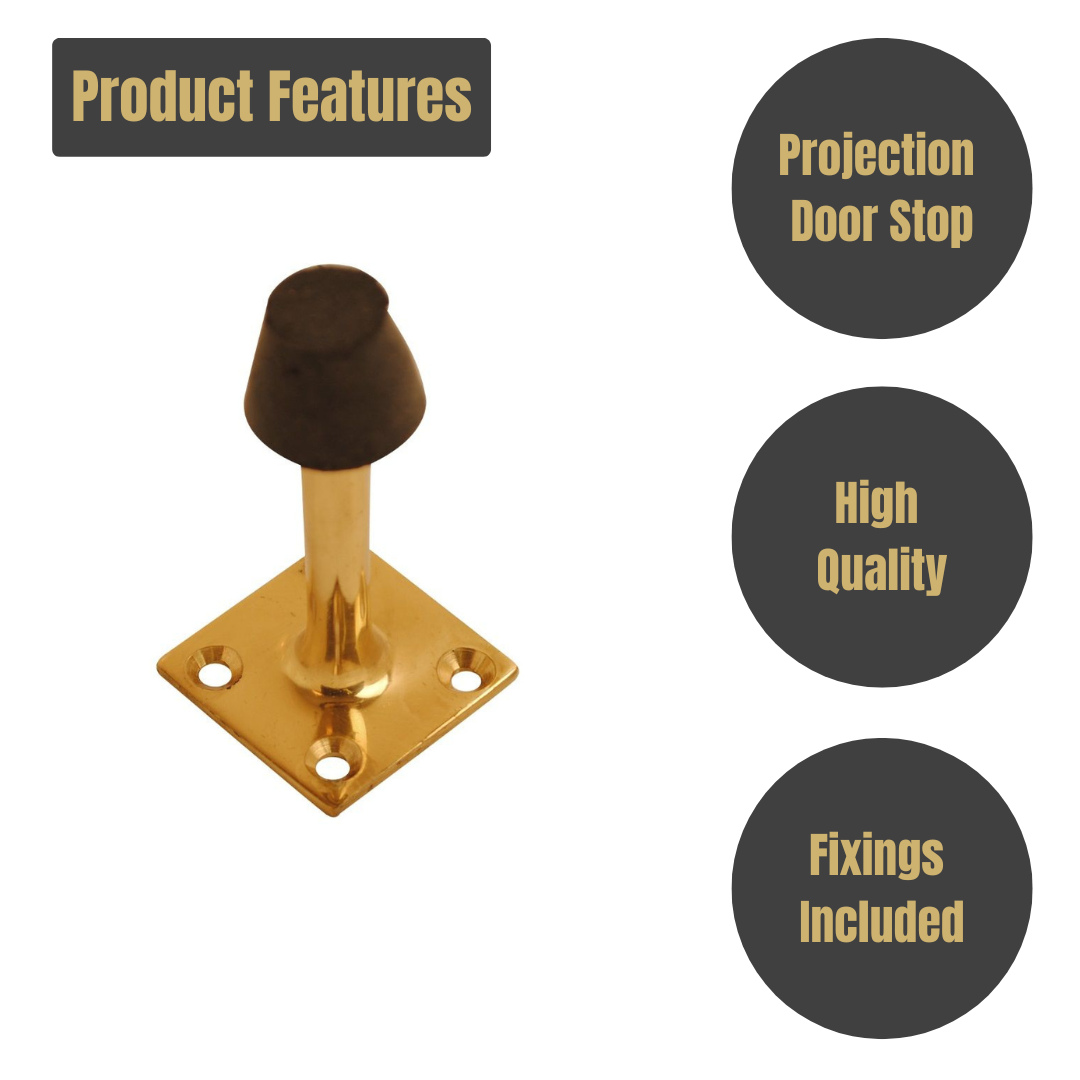 Product Features

Projection Door Stop

High Quality

Fixings Included