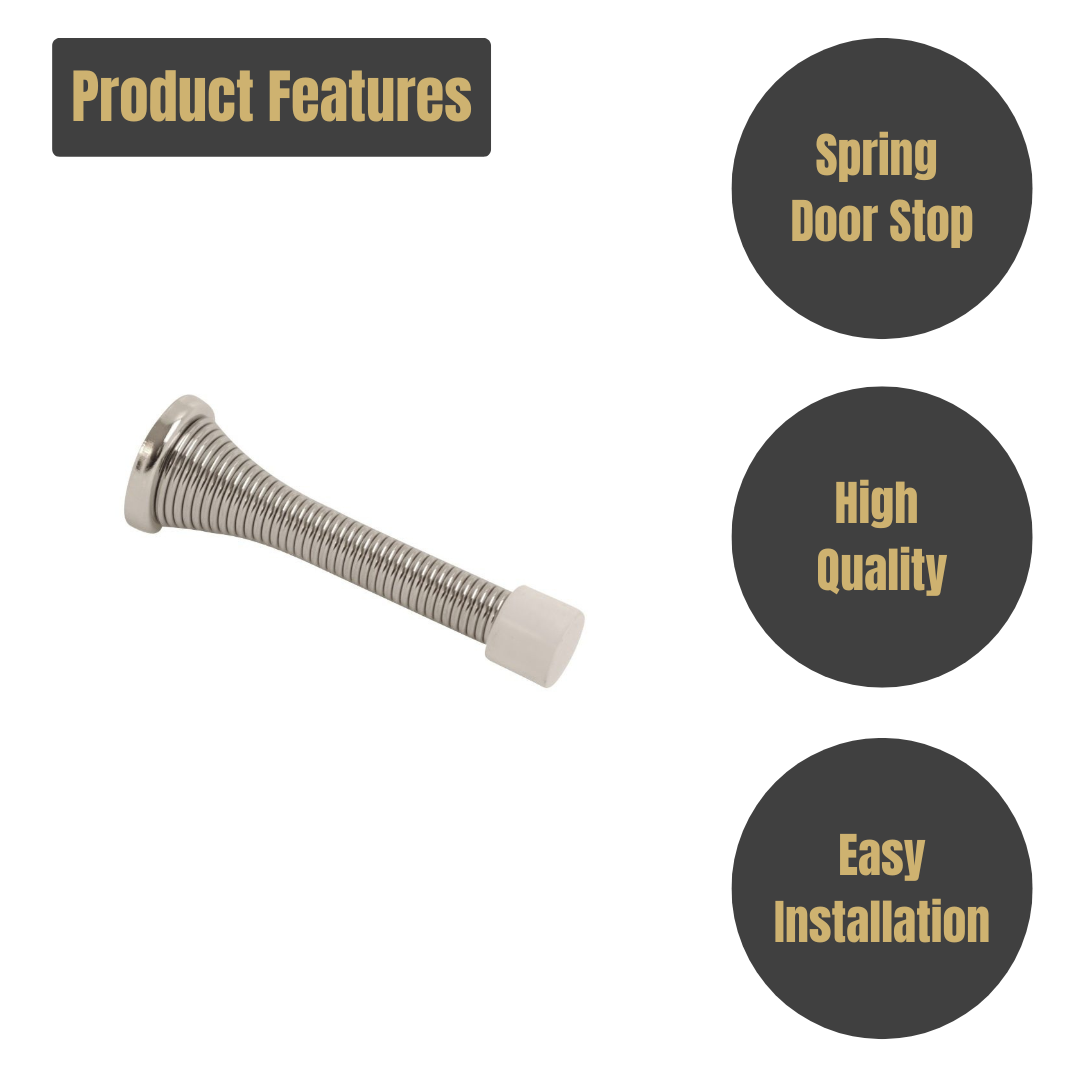 Product Features

Spring Door Stop

High Quality

Easy Installation