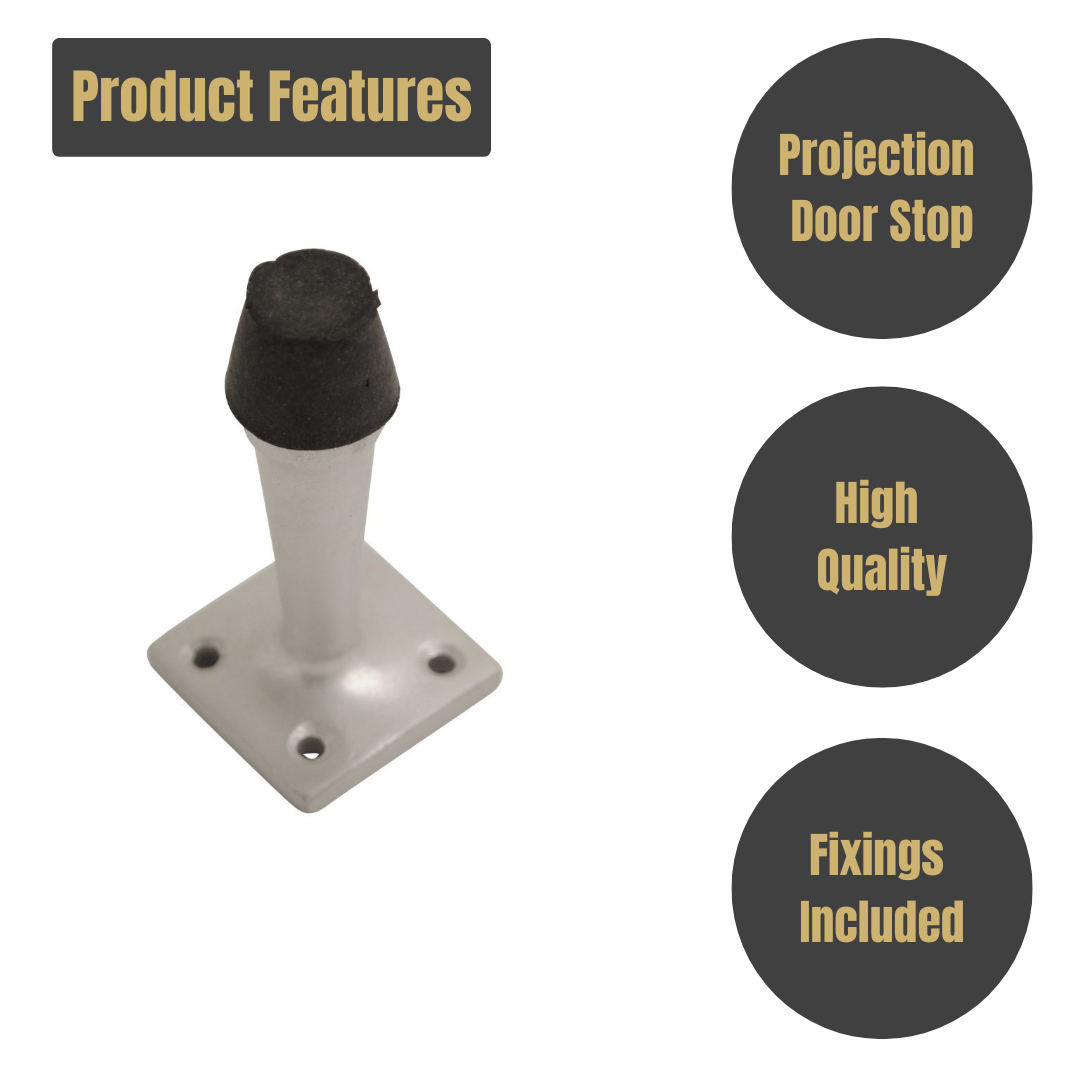 Product Features

Projection Door Stop

High Quality

Fixings Included