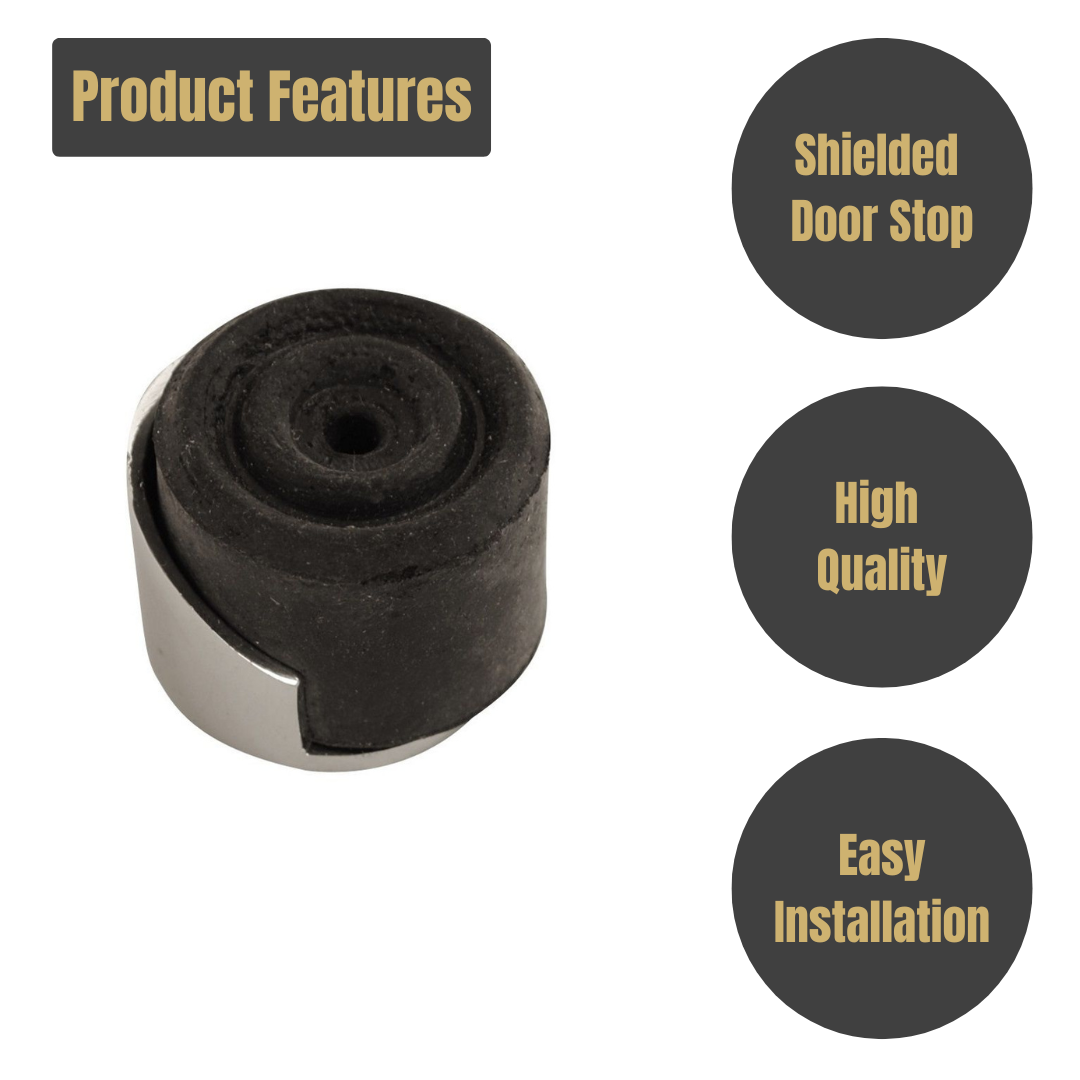 Product Features

Shielded Door Stop

High Quality

Easy Installation