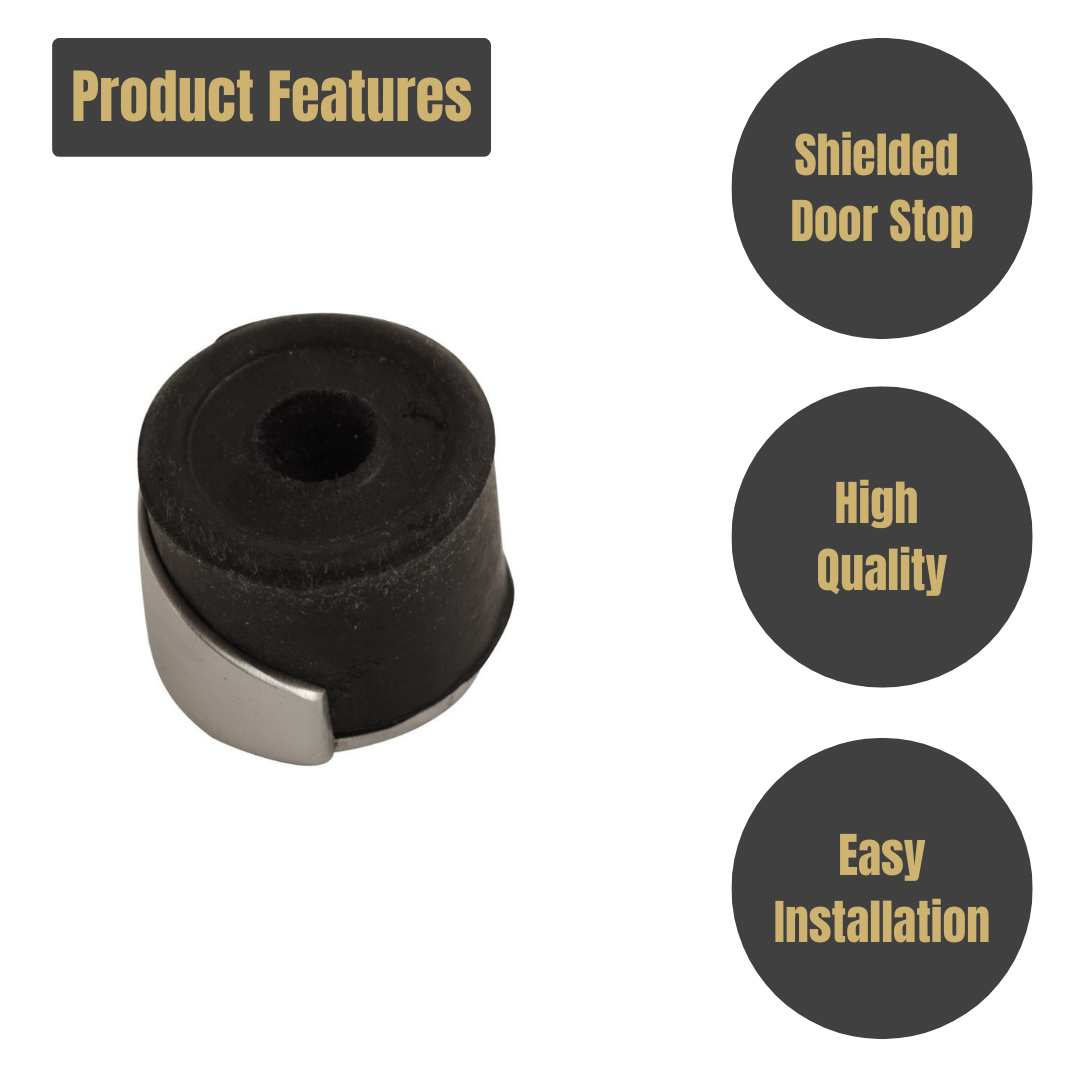 Product Features

Shielded Door Stop

High Quality

Easy Installation