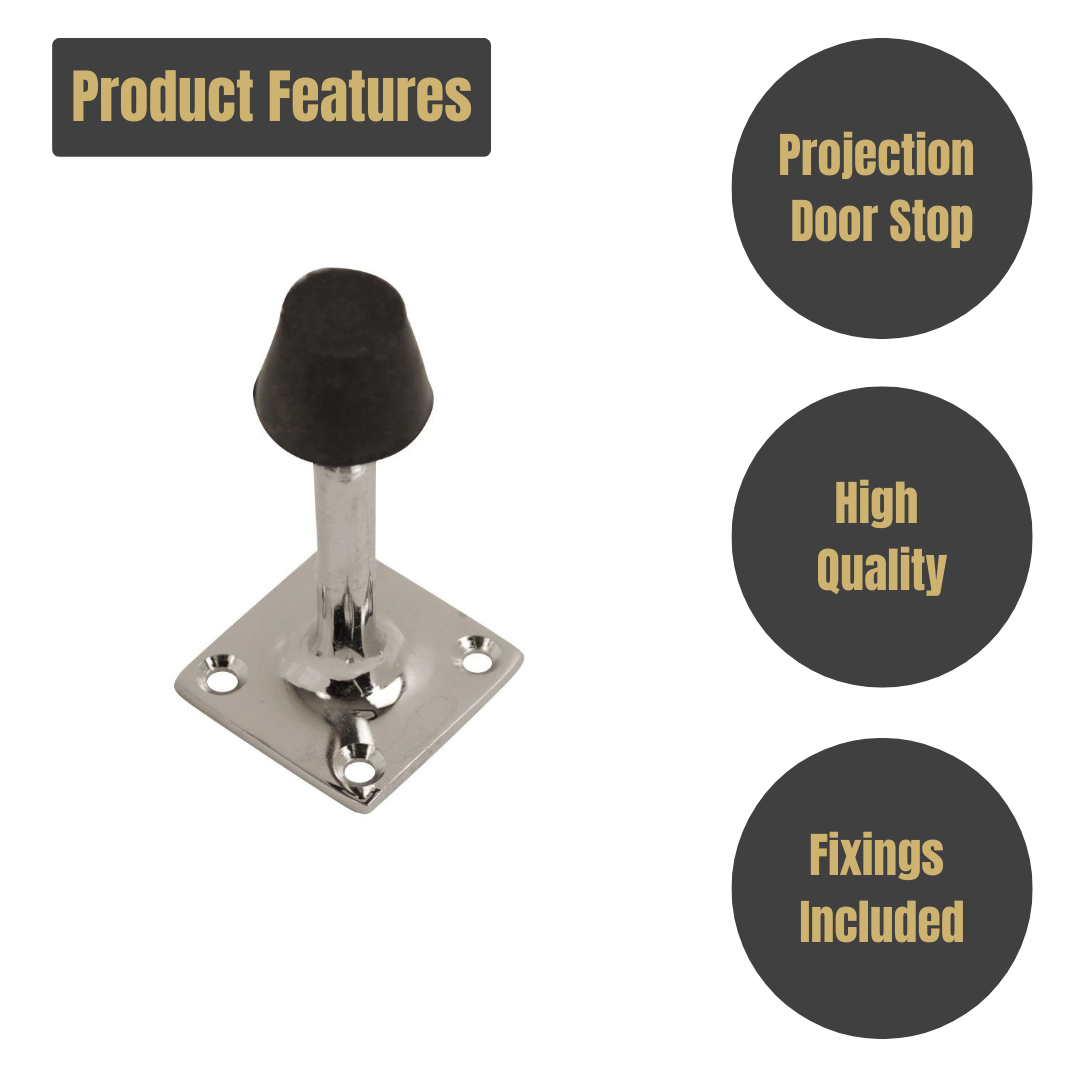 Product Features

Projection Door Stop

High Quality

Fixings Included