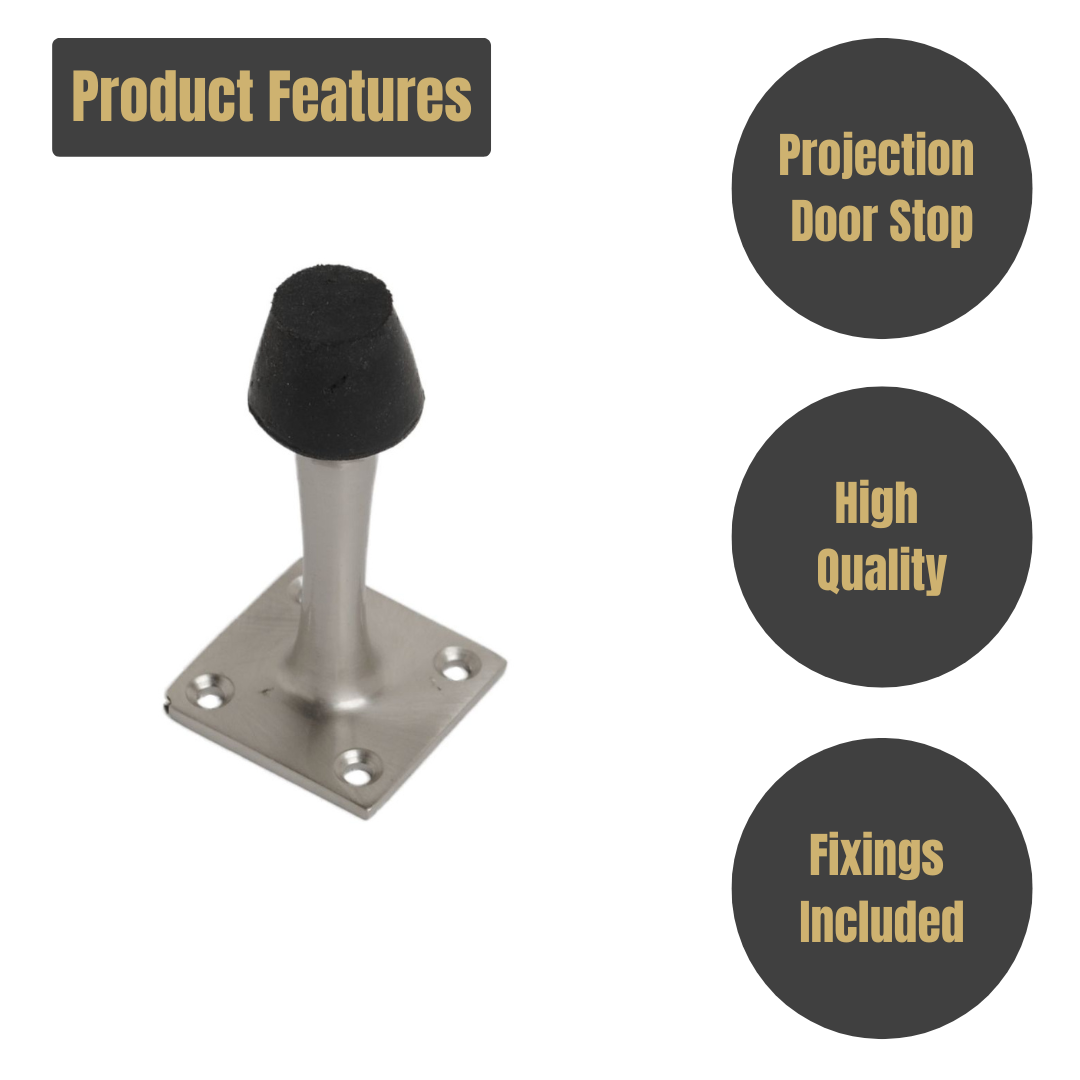 Product Features

Projection Door Stop

High Quality

Fixings Included