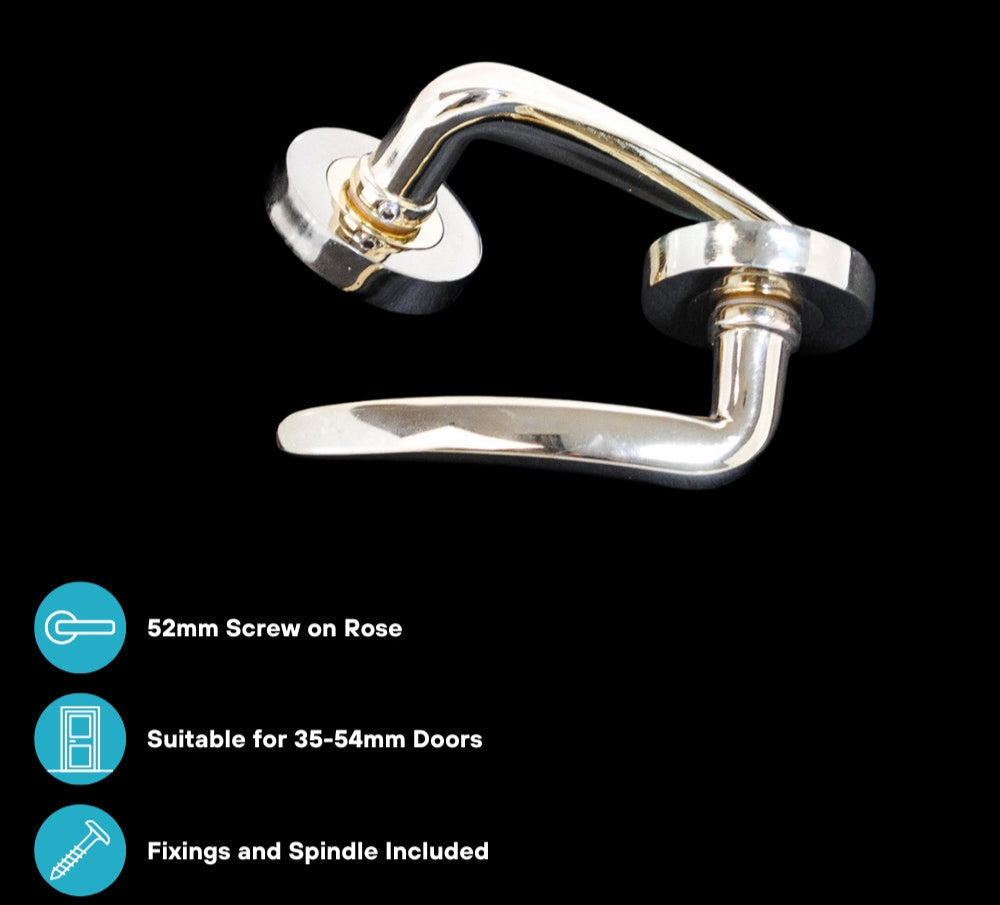 52mm Screw on Rose

Suitable for 35-54mm Doors

Fixings and Spindle Included