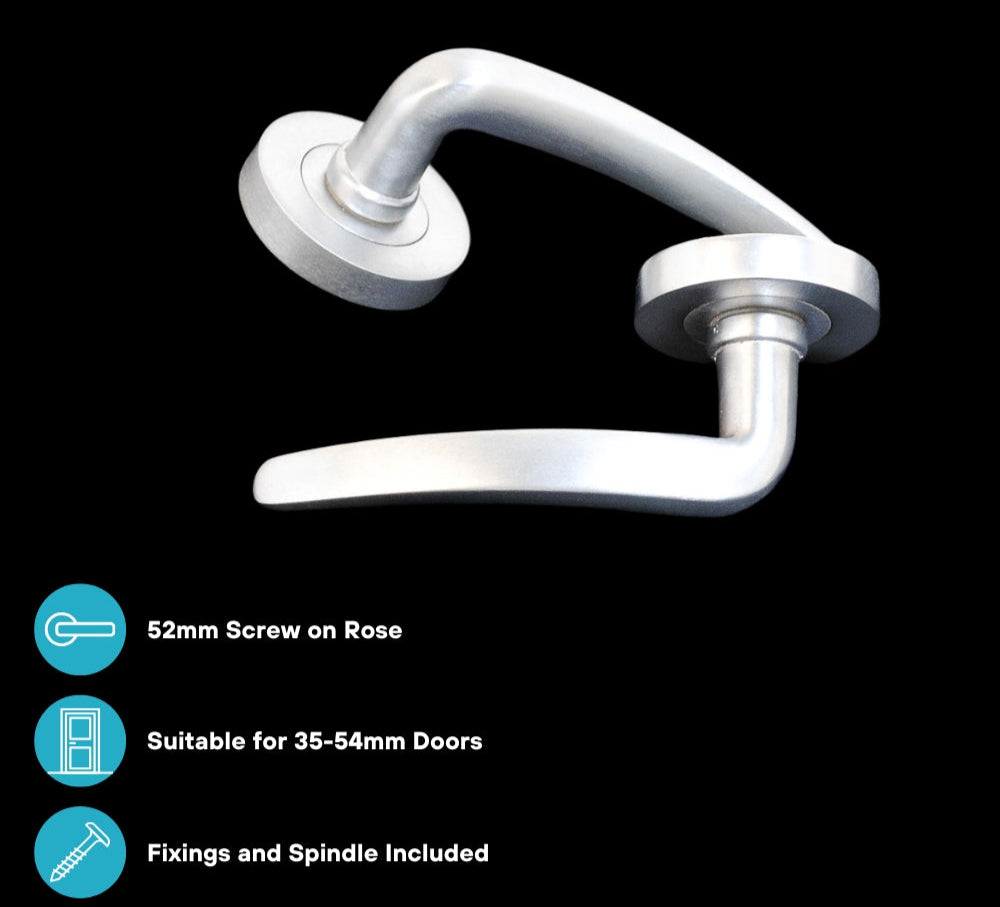 52mm Screw on Rose

Suitable for 35-54mm Doors

Fixings and Spindle Included